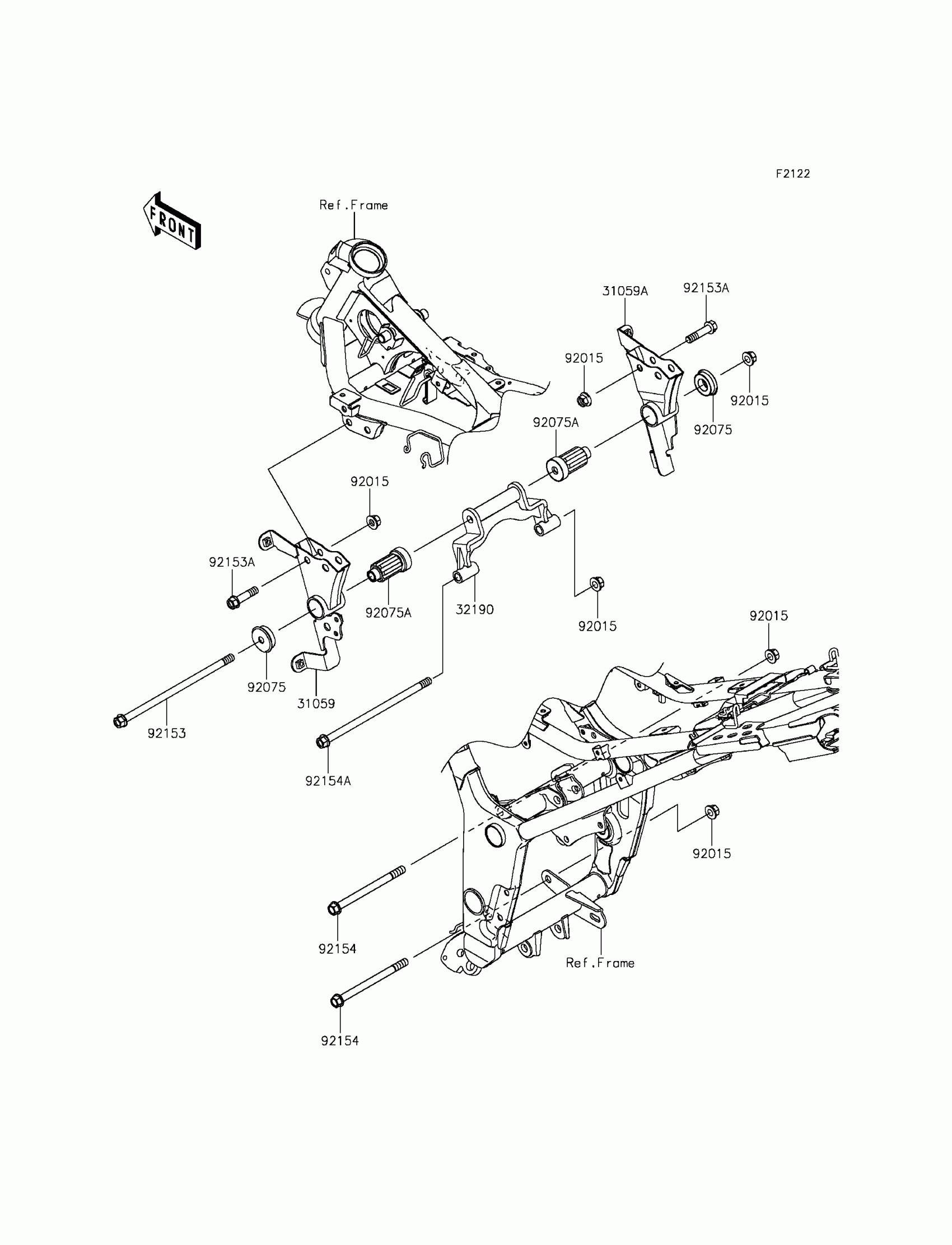 F2122

FRONT

Ref.Frame

31059A

92153A

92015

92015

92075

92075A

92015

92153A

92075A

32190

92015

92015

92075

31059

92153

92154A

92015

92154

Ref.Frame

92154