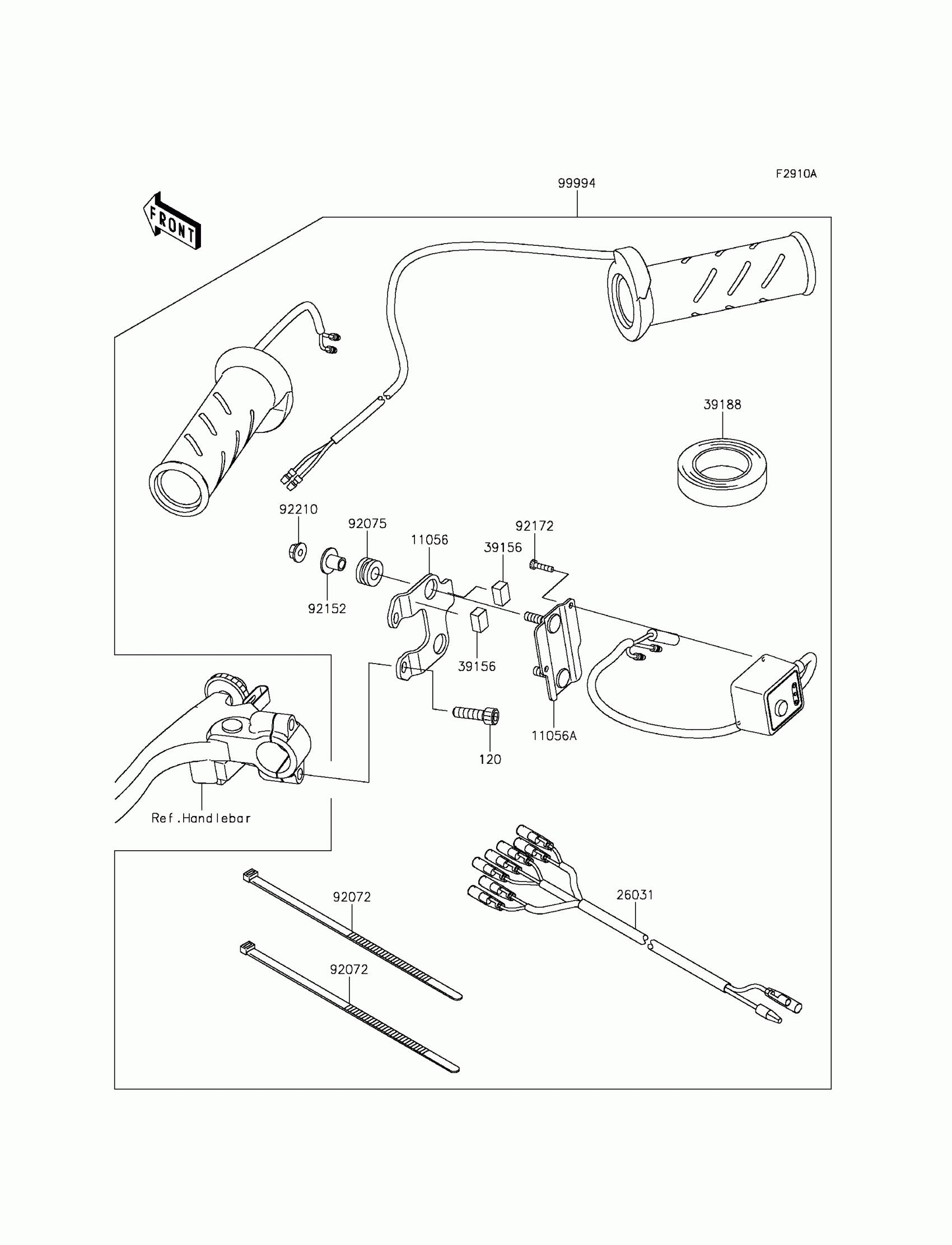 F2910A

99994

FRONT

39188

92210

92075

11056

92172

39156

92152

39156

11056A

120

Ref.Handlebar

92072

26031

92072