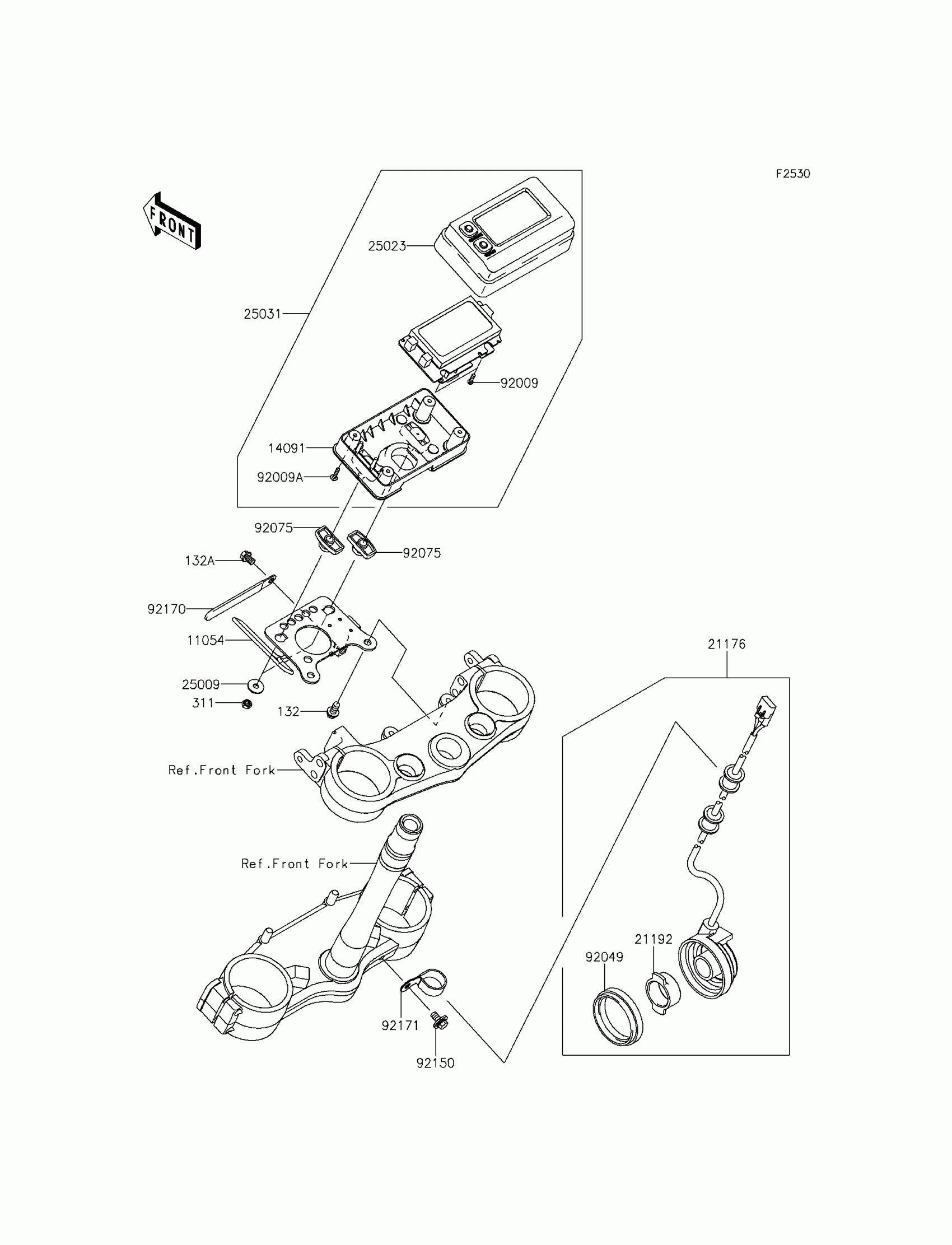 F2530

FRONT

25023

25031

92009

14091

92009A

92075

92075

132A

92170

11054

25009

311

132

Ref.Front Fork

Ref.Front Fork

21176

21192

92049

92171

92150