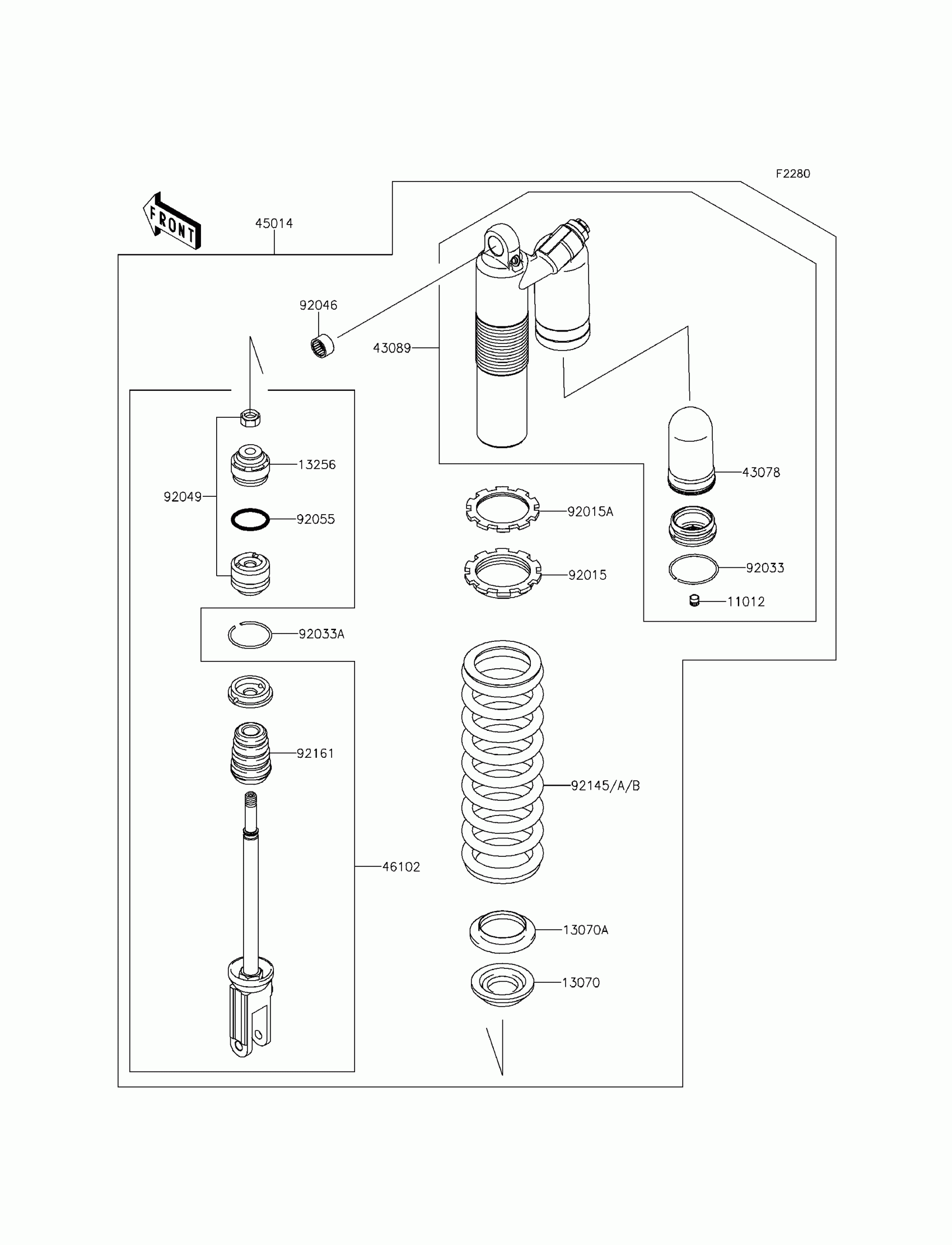 F2280

FRONT

45014

92046

43089

13256

92049

92055

43078

92015A

92015

92033

11012

92033A

92161

92145/A/B

46102

13070A

13070