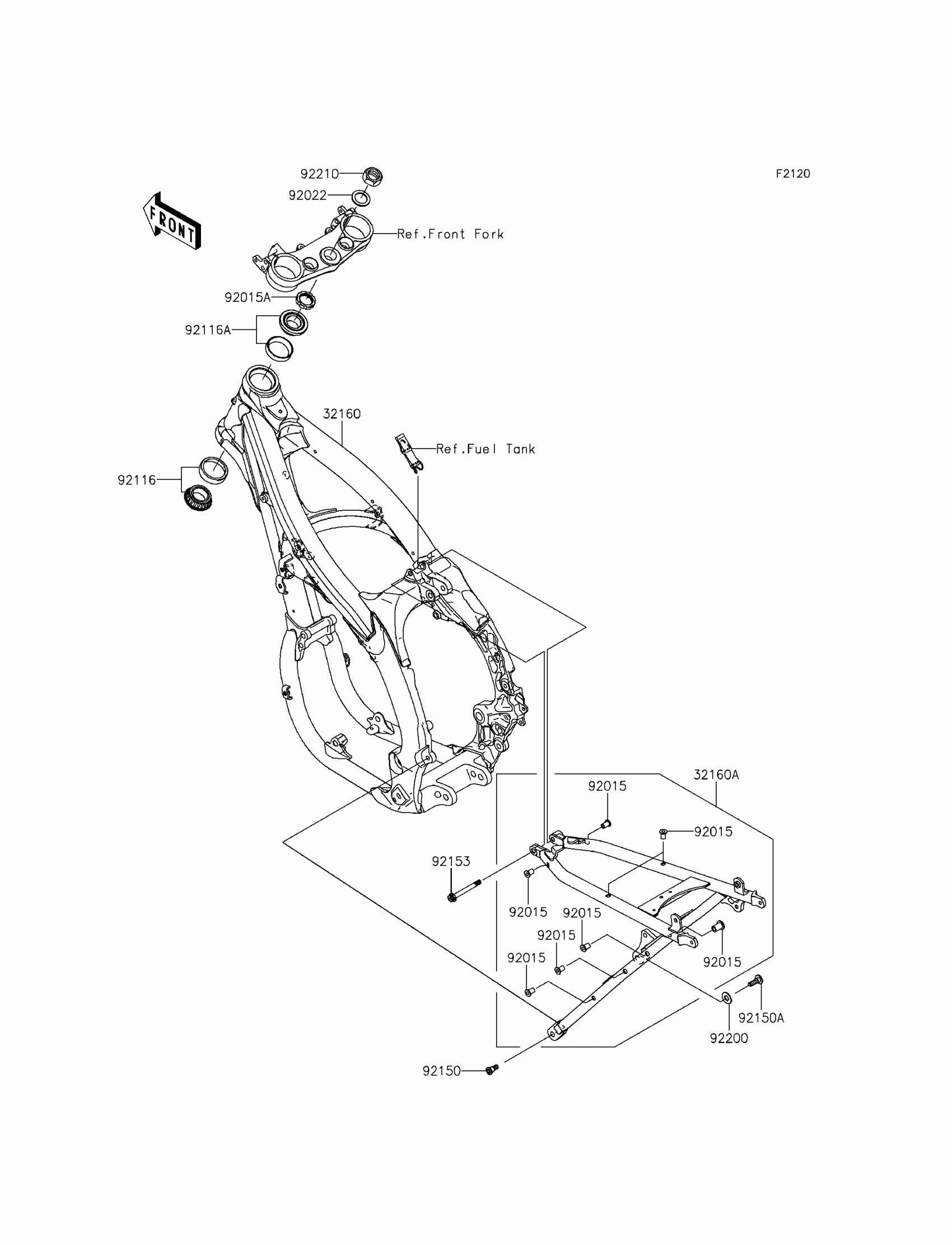 92210
F2120
92022
FRONT
Ref.Front Fork
92015A
92116A
32160
Ref.Fuel Tank
92116
32160A
92015
92015
92153
92015
92015
92015
92015
92015
92150A
92200
92150