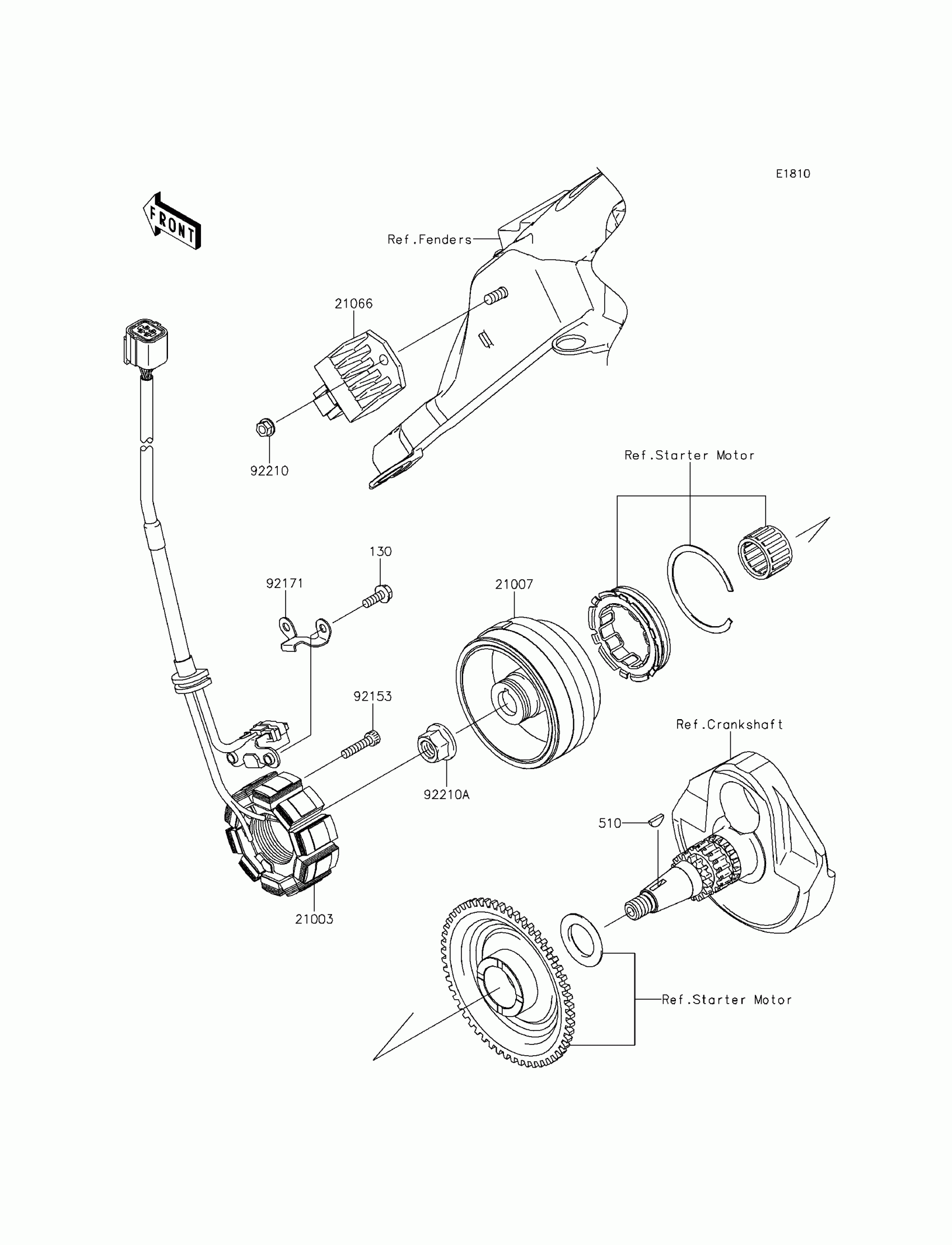 E1810

FRONT

Ref.Fenders

21066

92210

Ref.Starter Motor

130

92171

21007

92153

Ref.Crankshaft

92210A

510

21003

Ref.Starter Motor