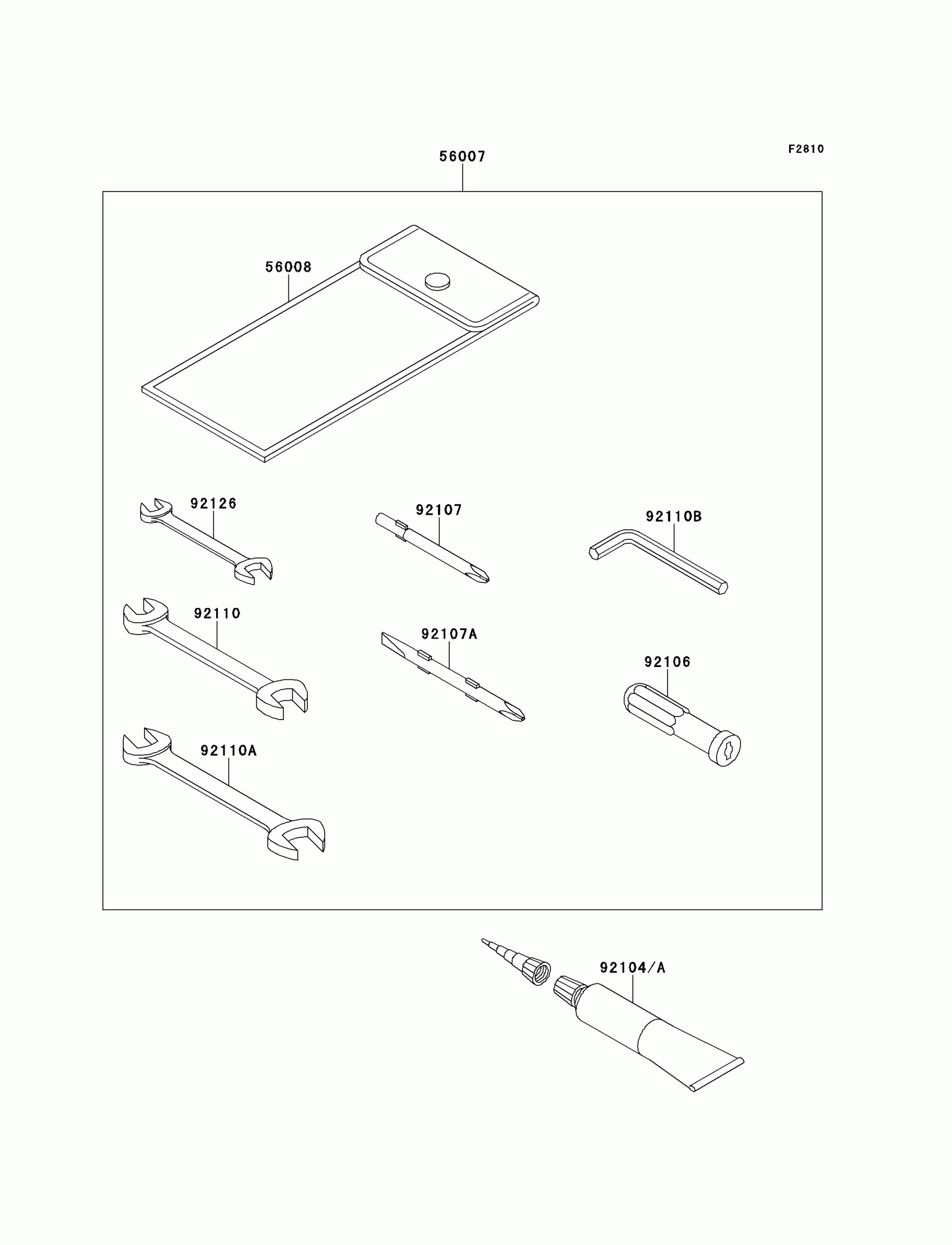 F2810

56007

56008

92126

92107

92110B

92110

92107A

92106

92110A

92104/A