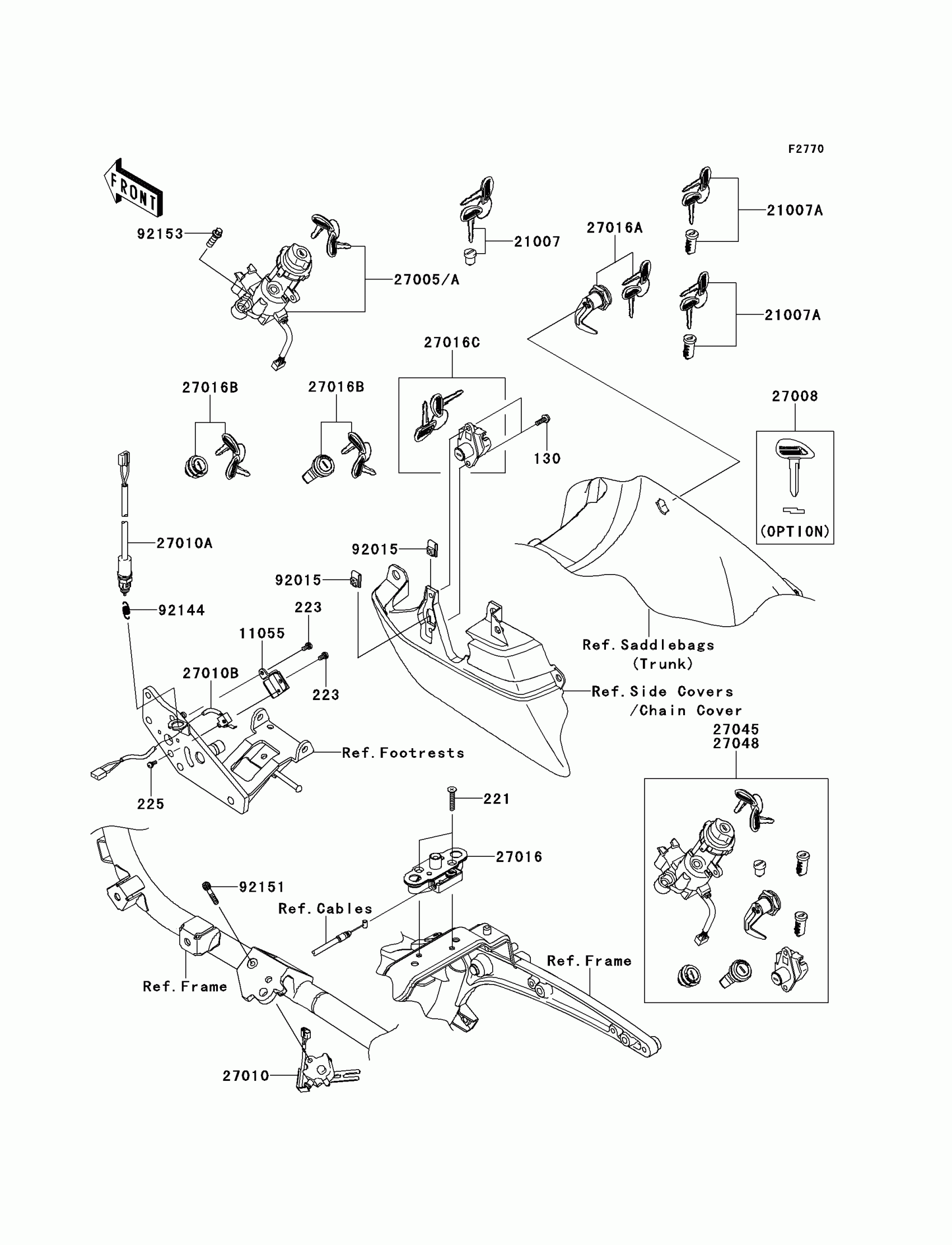 F2770

FRONT

92153

27005/A

21007

27016A

21007A

21007A

27016C

27016B

27016B

130

27008

(OPTION)

27010A

92015

92015

92144

223

11055

223

27010B

Ref.Saddlebags (Trunk)

Ref.Side Covers /Chain Cover

27045
27048

Ref.Footrests

225

221

27016

92151

Ref.Cables

Ref.Frame

Ref.Frame

27010