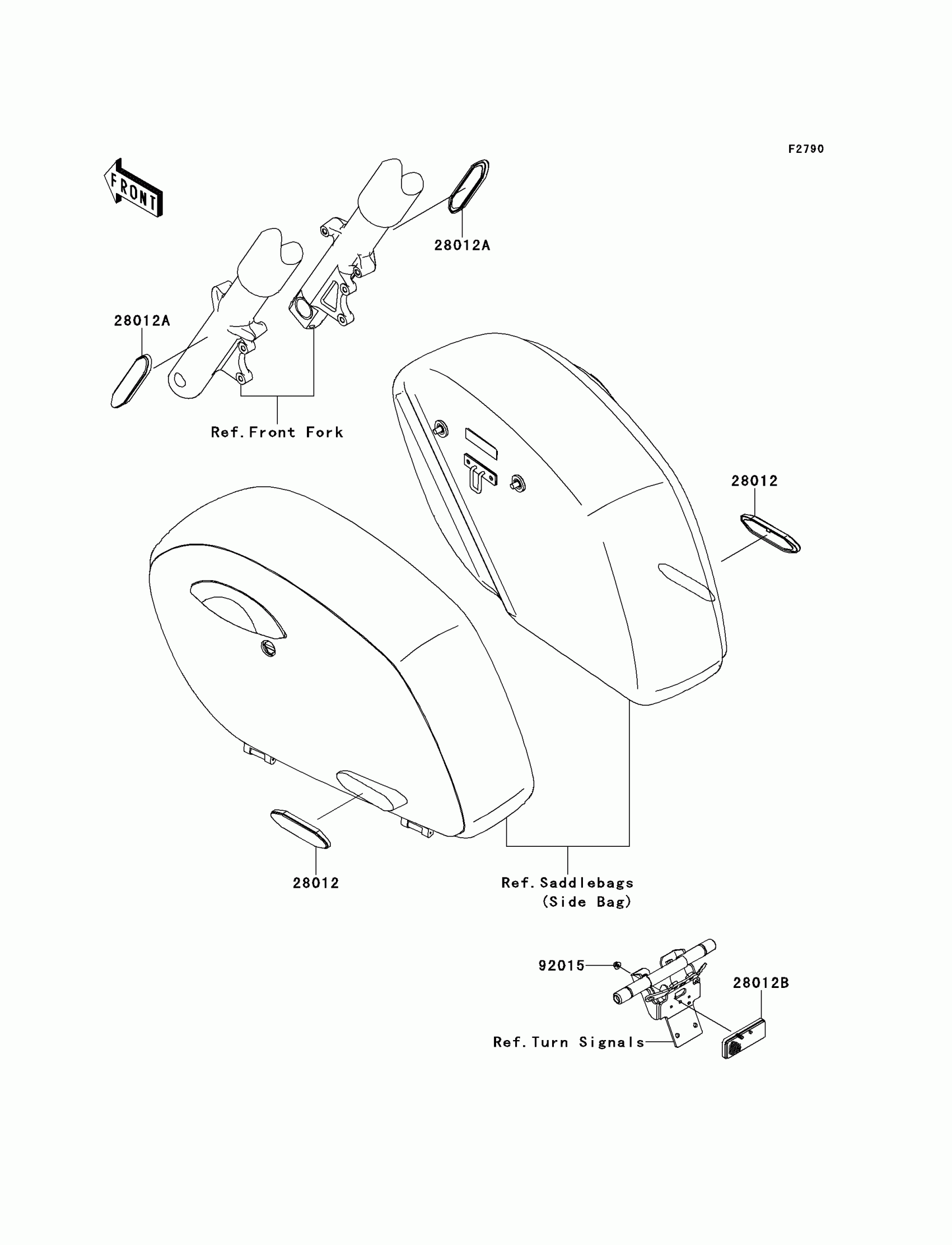 F2790

FRONT

28012A

28012A

Ref.Front Fork

28012

28012

Ref.Saddlebags
(Side Bag)

92015

28012B

Ref.Turn Signals