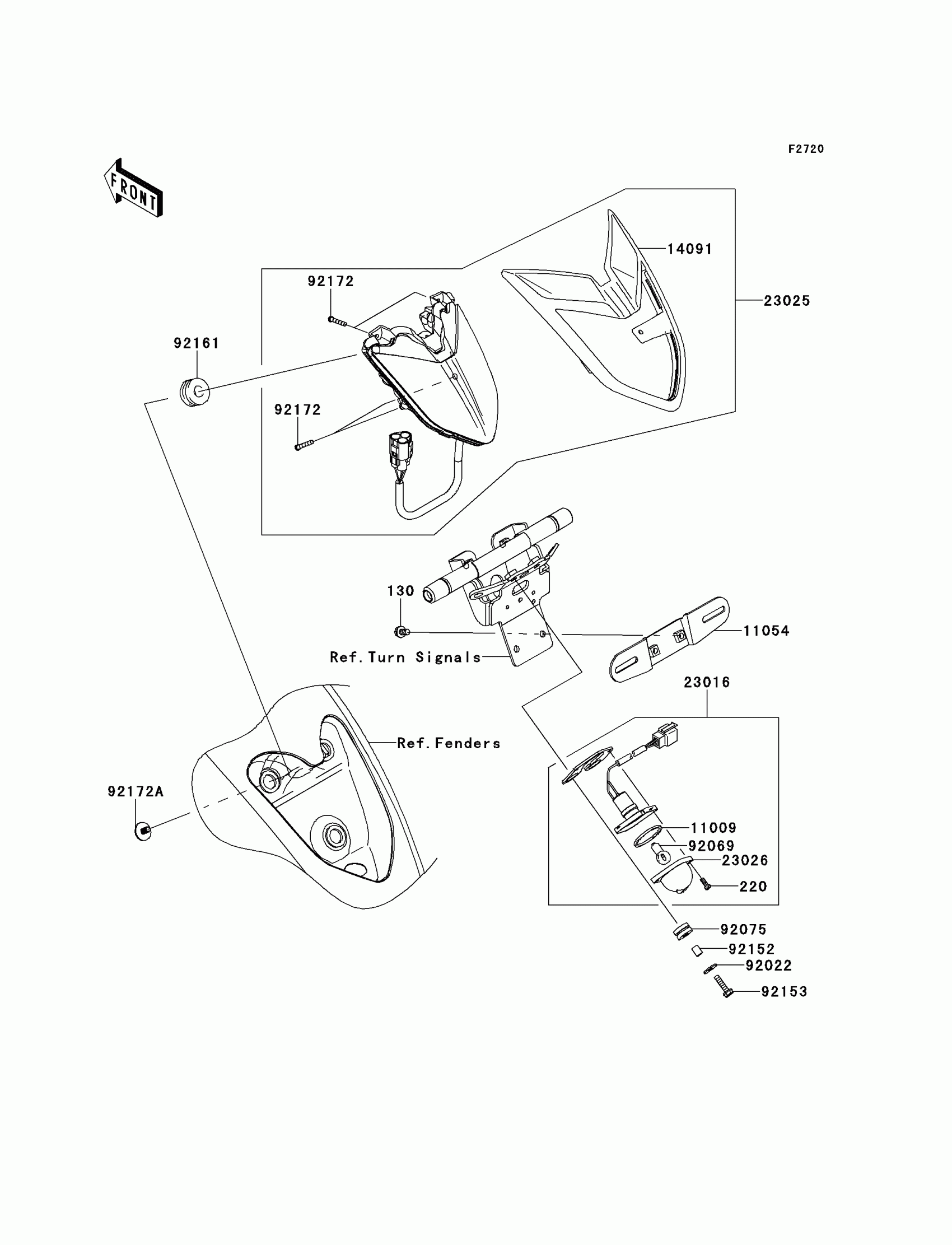 F2720

FRONT

14091

92172

23025

92161

92172

130

11054

Ref.Turn Signals

23016

Ref.Fenders

92172A

11009

92069

23026

220

92075

92152

92022

92153