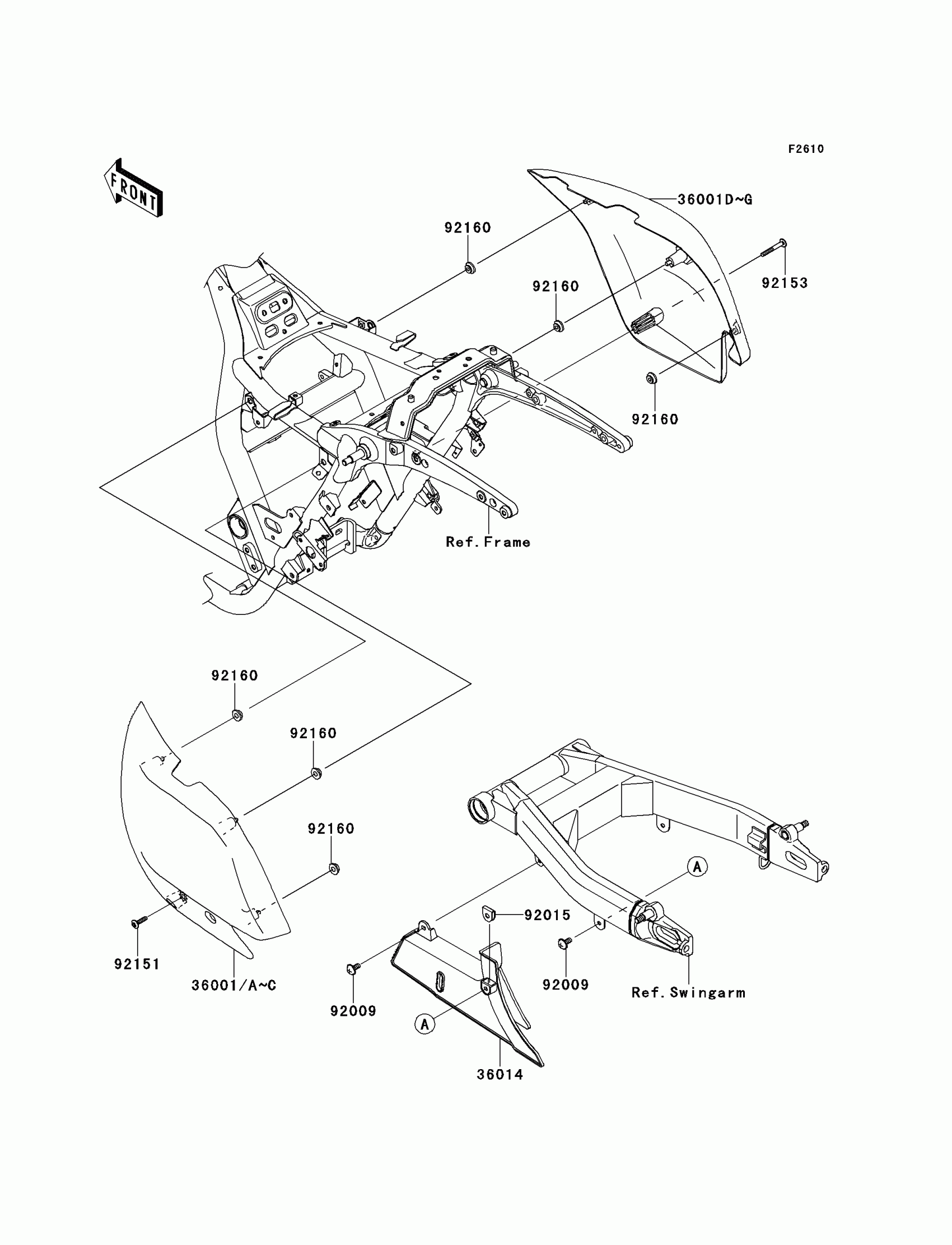 F2610

FRONT

36001D~G

92160

92153

92160

92160

Ref.Frame

92160

92160

92160

A

92015

92151

36001/A~C

92009

92009

Ref.Swingarm

A

36014