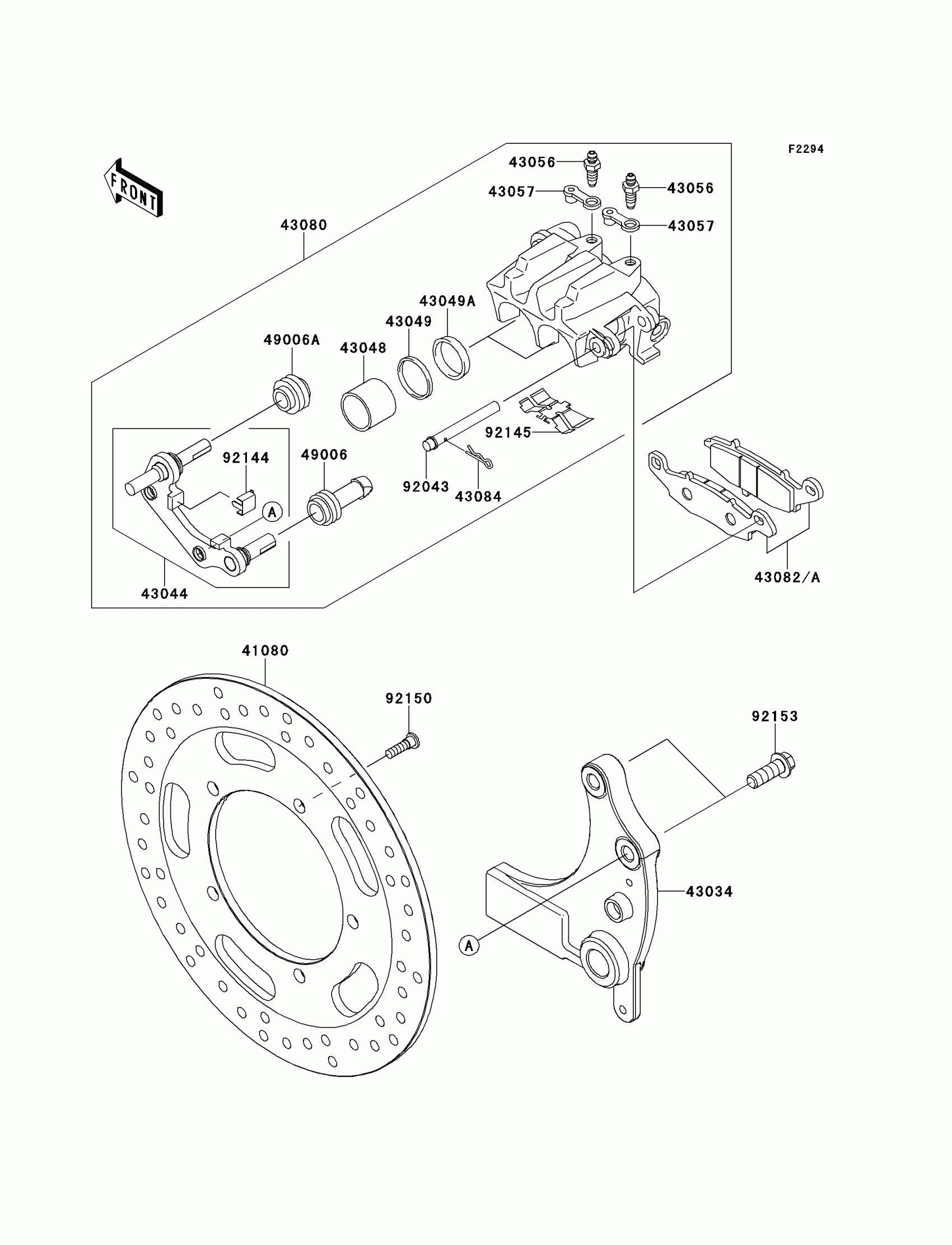 F2294

FRONT

43056
43057
43056
43057
43080
43049A
43049
49006A
43048
92145
92144
49006
92043
43084
A
43044
43082/A

41080
92150
92153
43034
A