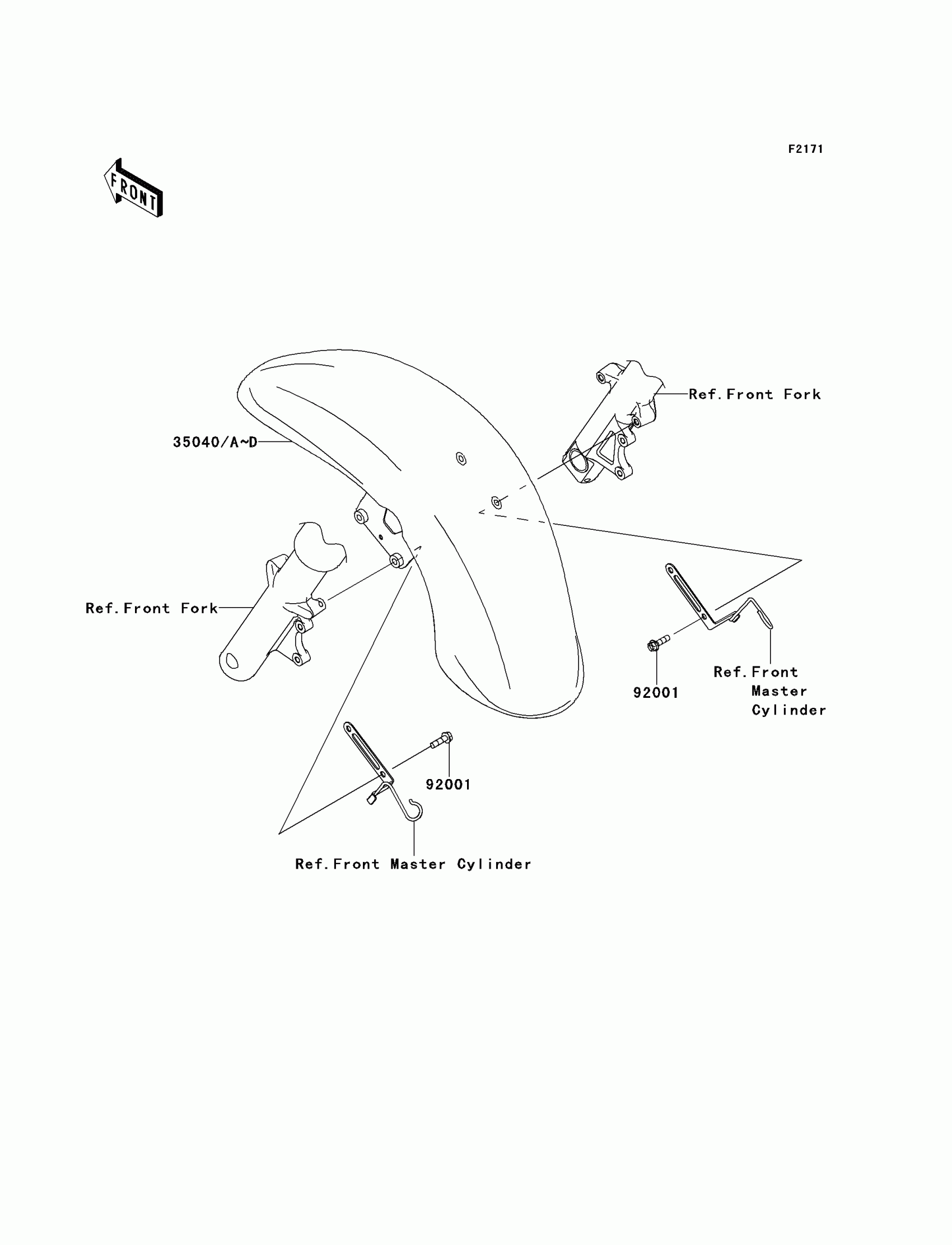 F2171

FRONT

Ref.Front Fork

35040/A~D

Ref.Front Fork

92001

Ref.Front Master Cylinder

92001

Ref.Front Master Cylinder