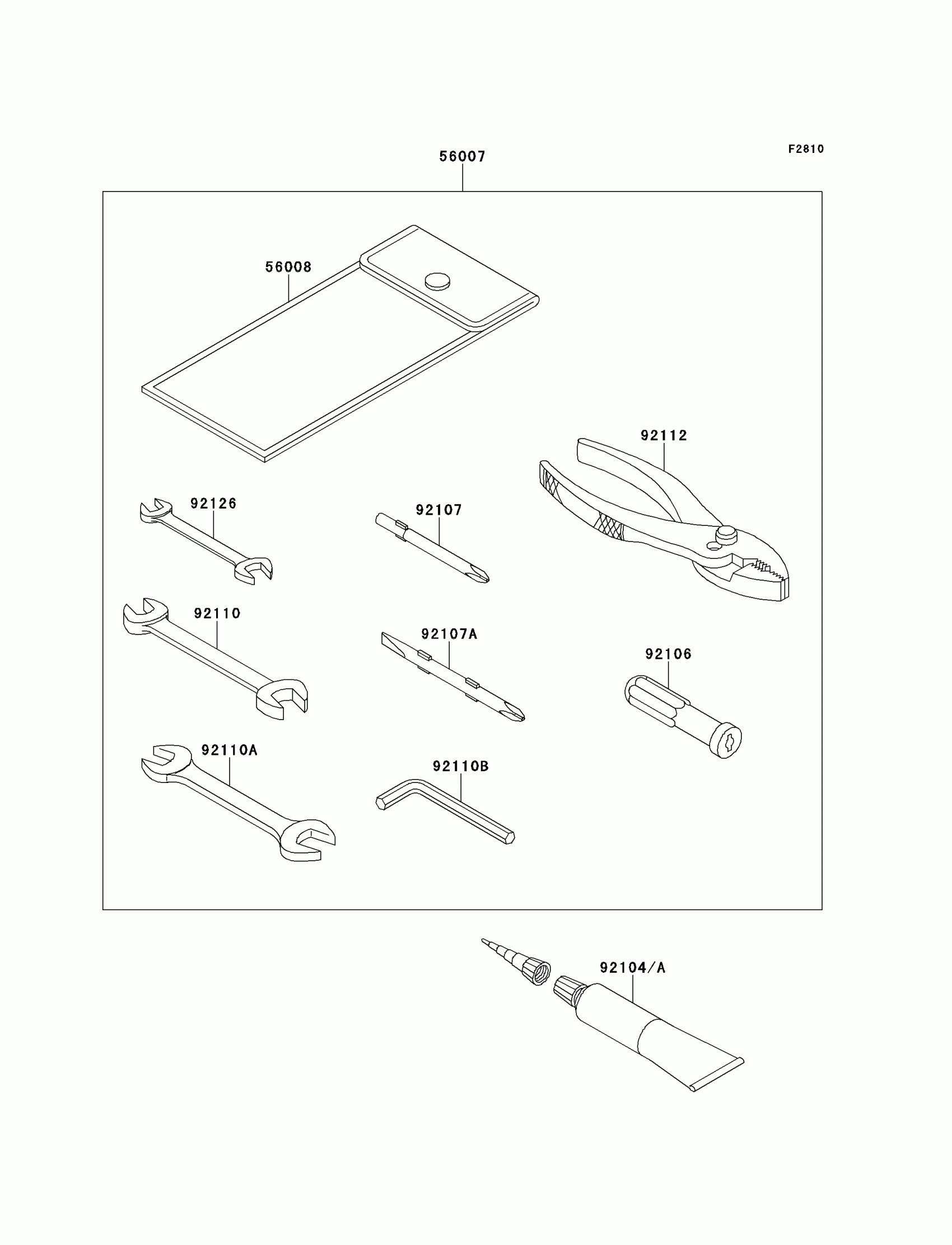 F2810

56007

56008

92112

92126

92107

92110

92107A

92106

92110A

92110B

92104/A