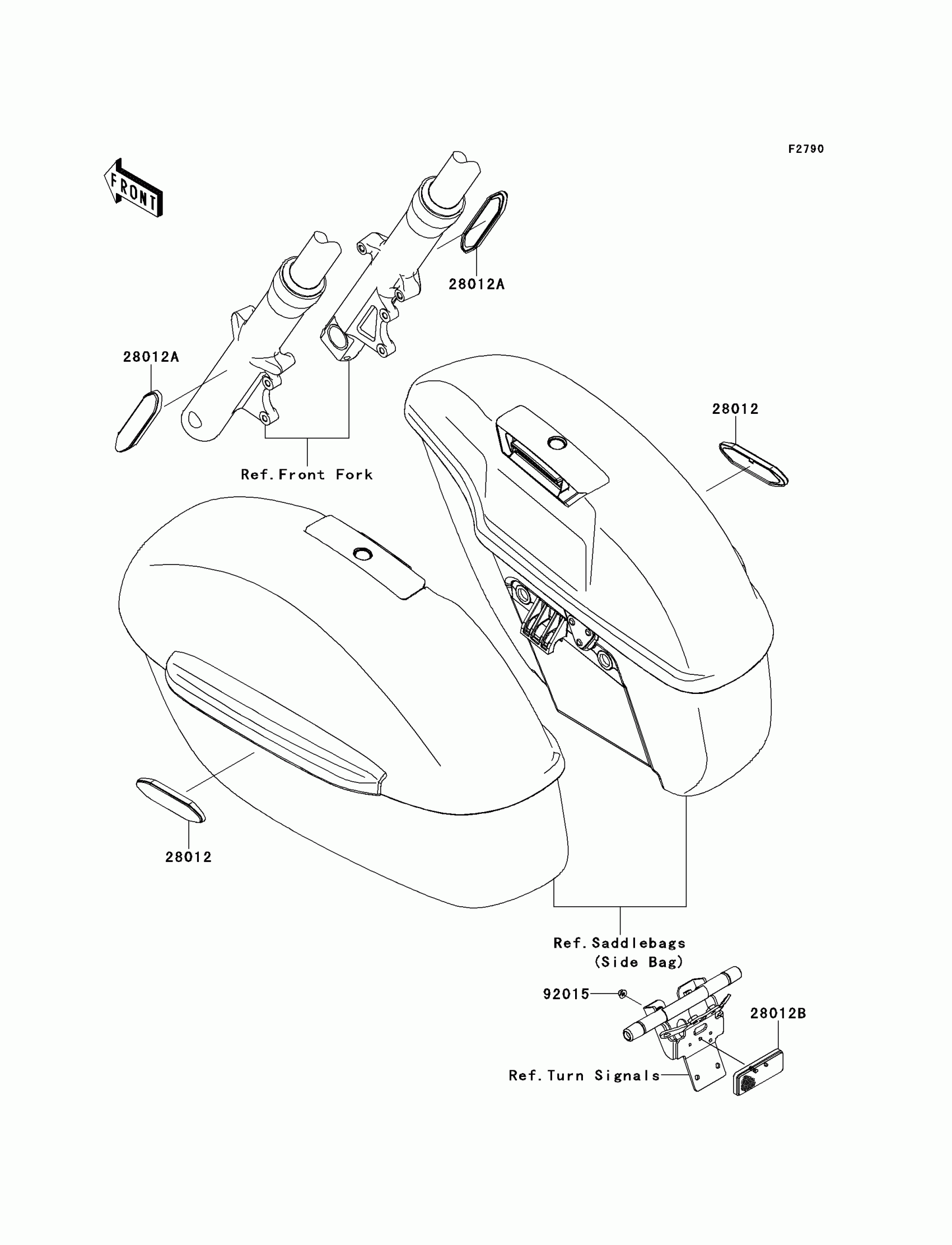 F2790

FRONT

28012A

28012A

Ref.Front Fork

28012

28012

Ref.Saddlebags (Side Bag)

92015

28012B

Ref.Turn Signals