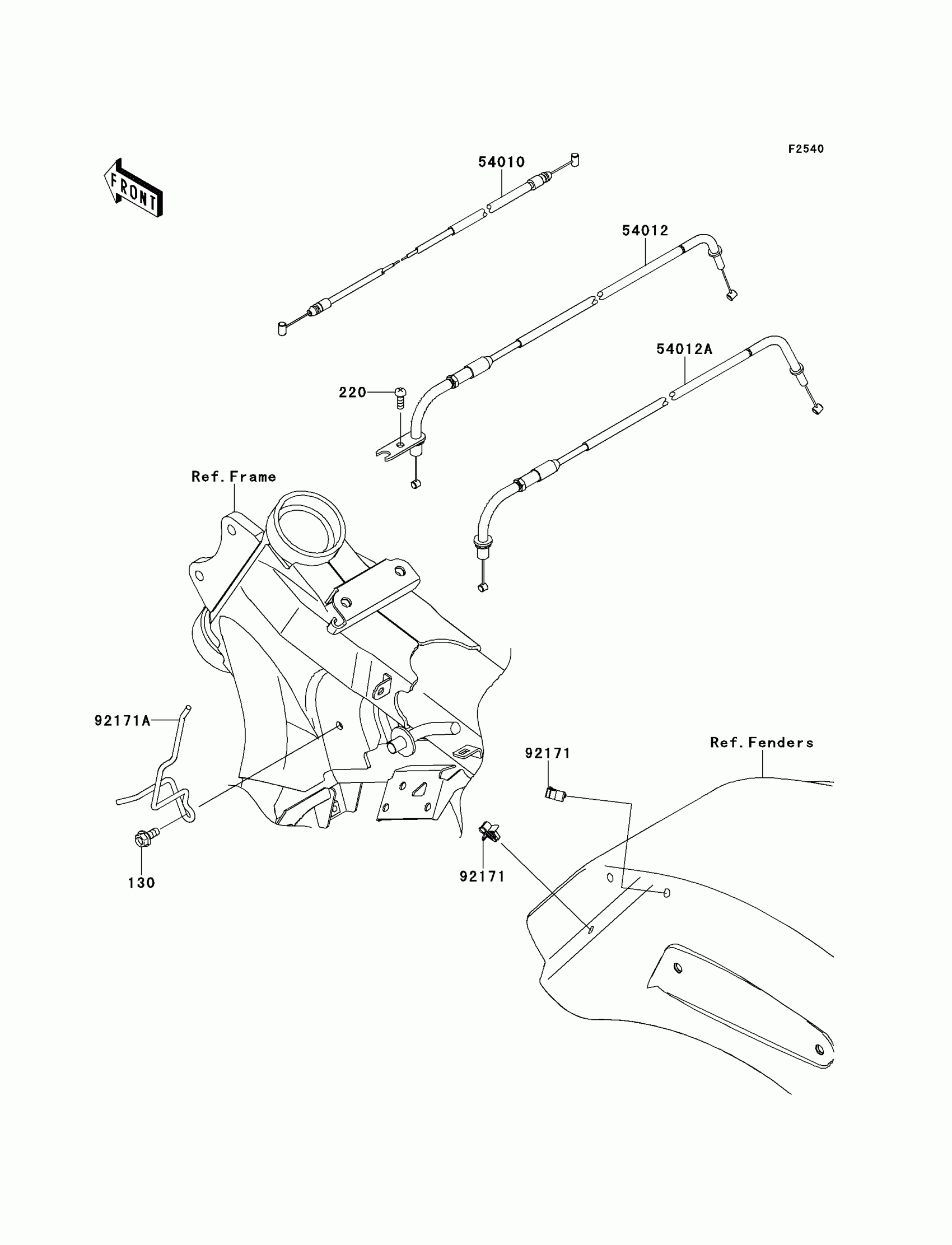 F2540

FRONT

54010

54012

54012A

220

Ref. Frame

92171A

130

92171

92171

Ref. Fenders