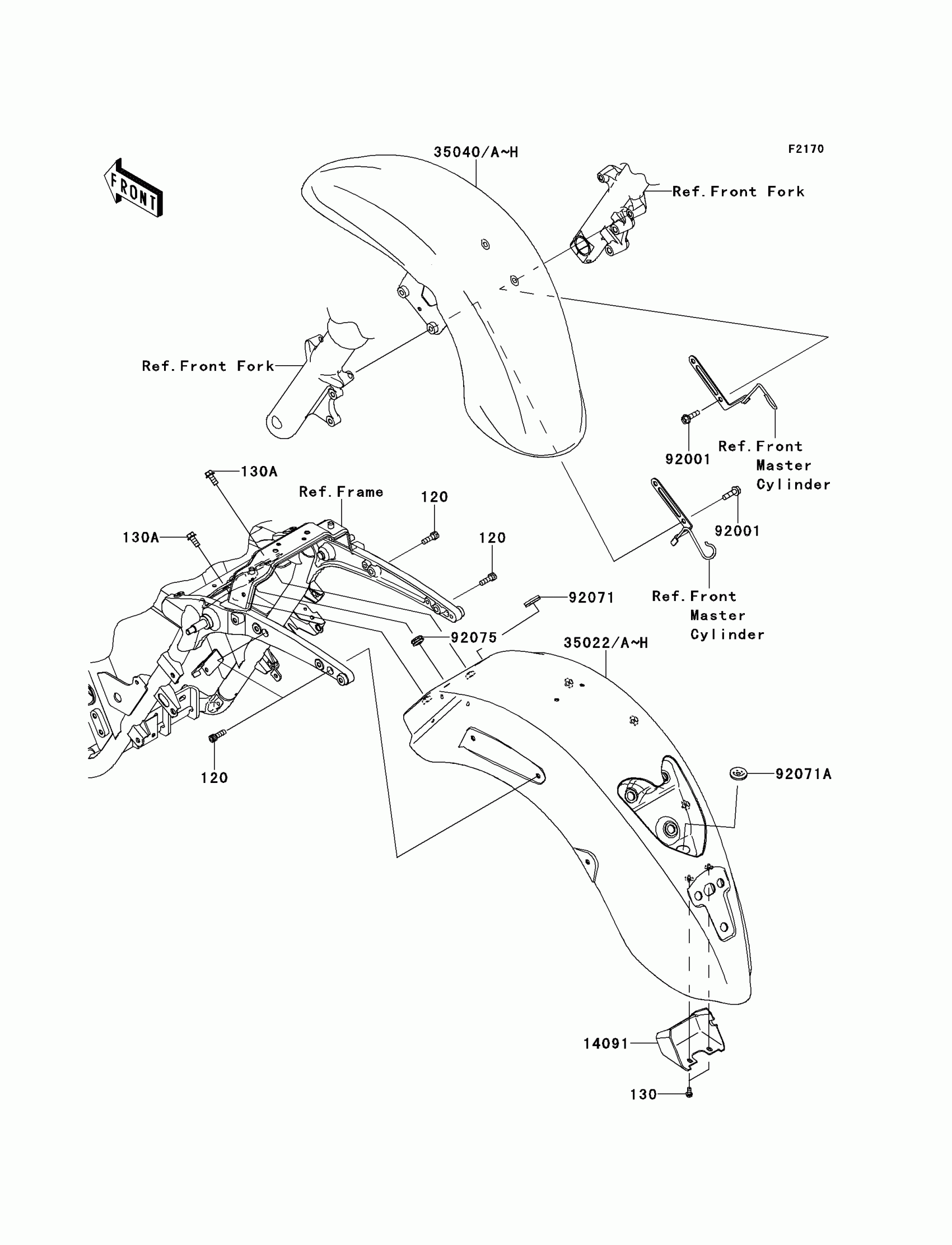 FRONT

35040/A~H

F2170

Ref.Front Fork

Ref.Front Fork

92001

Ref.Front Master Cylinder

130A

Ref.Frame

120

130A

120

92001

92071

Ref.Front Master Cylinder

92075

35022/A~H

120

92071A

14091

130