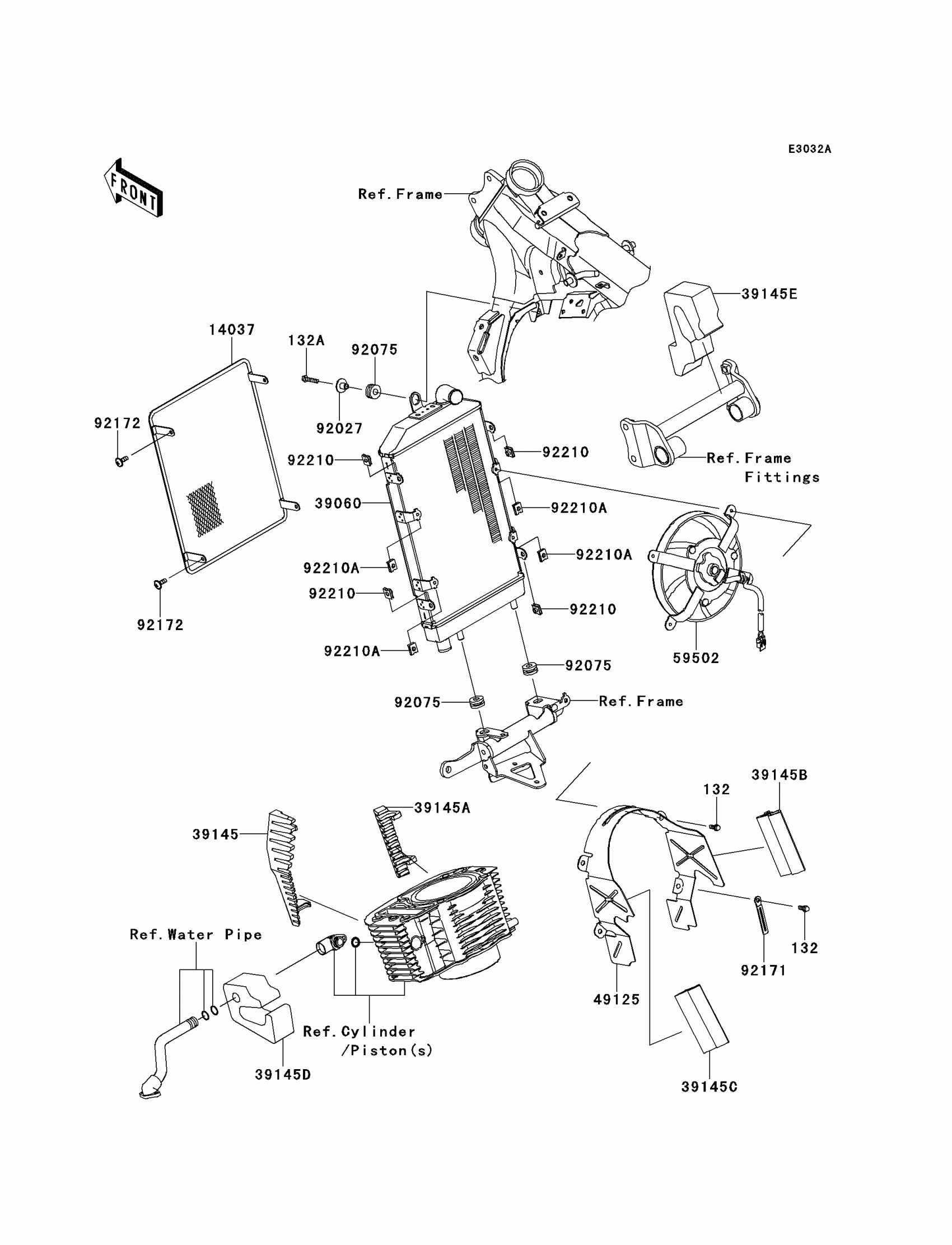 E3032A

FRONT

Ref.Frame

39145E

14037

132A

92075

92172

92027

92210

92210

Ref.Frame Fittings

39060

92210A

92210A

92210A

92210

92210

92172

92210A

59502

92075

92075

Ref.Frame

39145B

132

39145A

39145

Ref.Water Pipe

132

92171

49125

Ref.Cylinder /Piston(s)

39145D

39145C