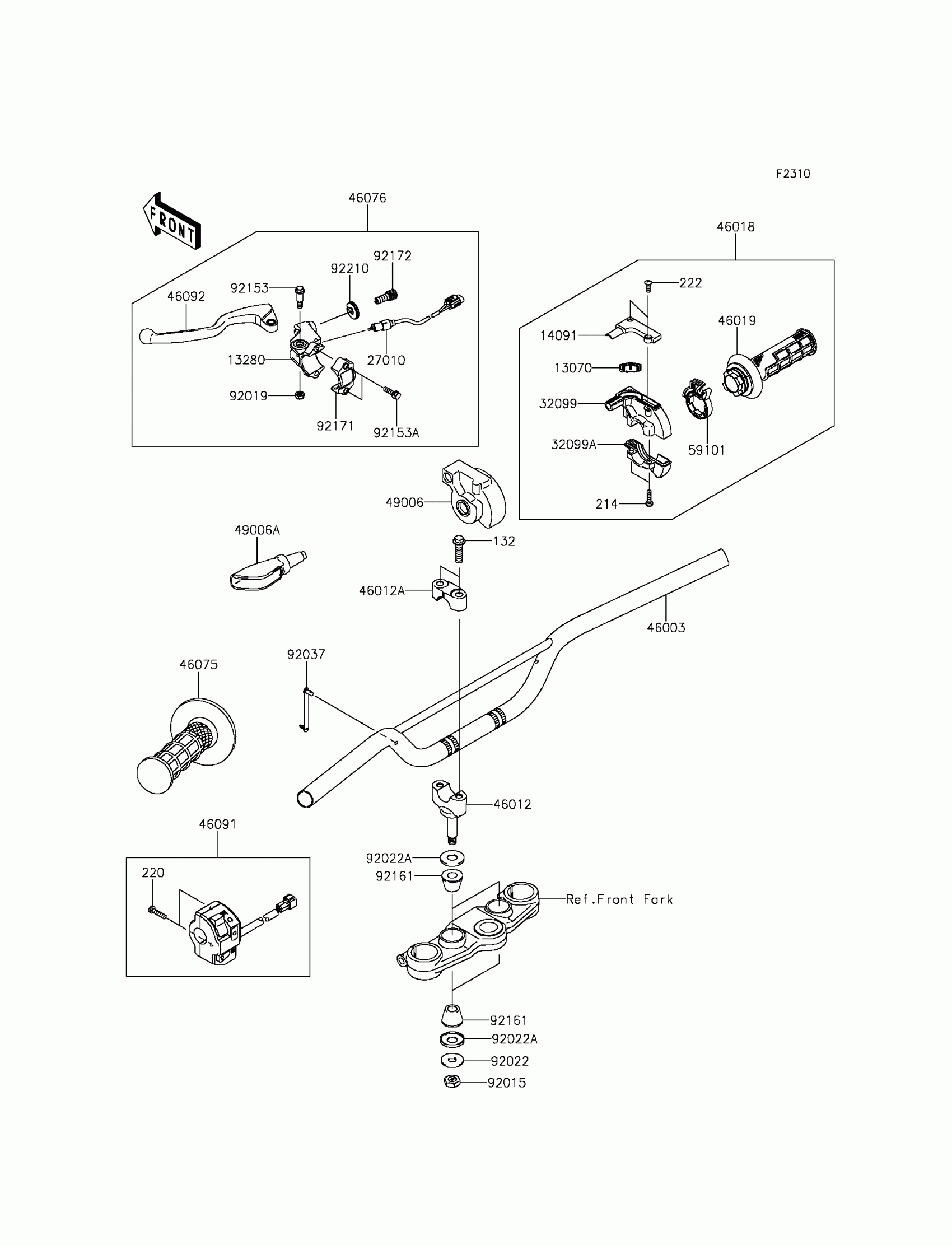 F2310

FRONT

46076

92172
92210
92153
46092
13280
27010
92019
92171
92153A

46018

222
14091
46019
13070
32099
32099A
59101
214

49006
49006A
132
46012A
46003
92037
46075
46012
46091
220
92022A
92161
Ref.Front Fork
92161
92022A
92022
92015