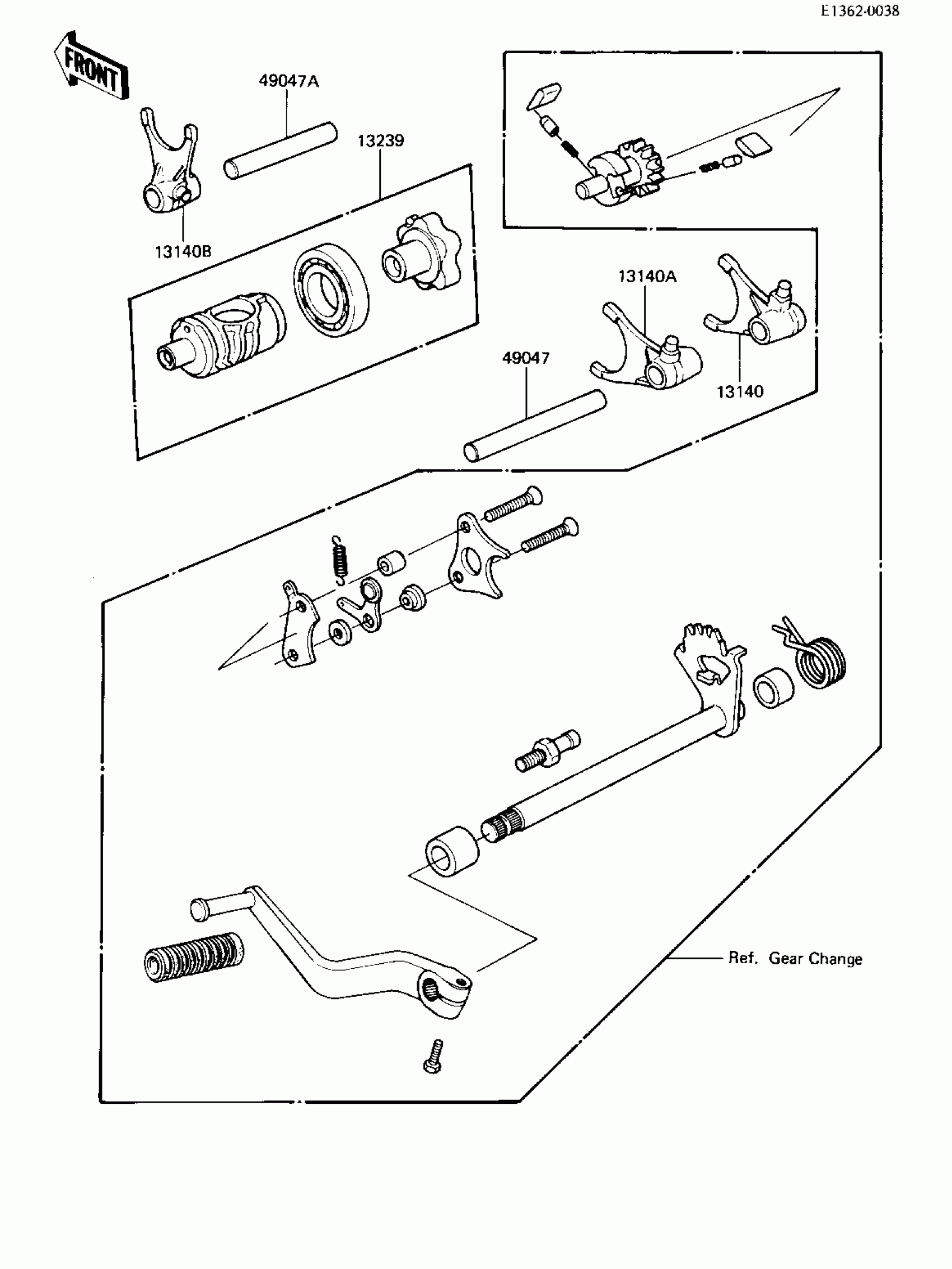 E1362-0038

FRONT

49047A

13239

13140B

13140A

49047

13140

Ref. Gear Change