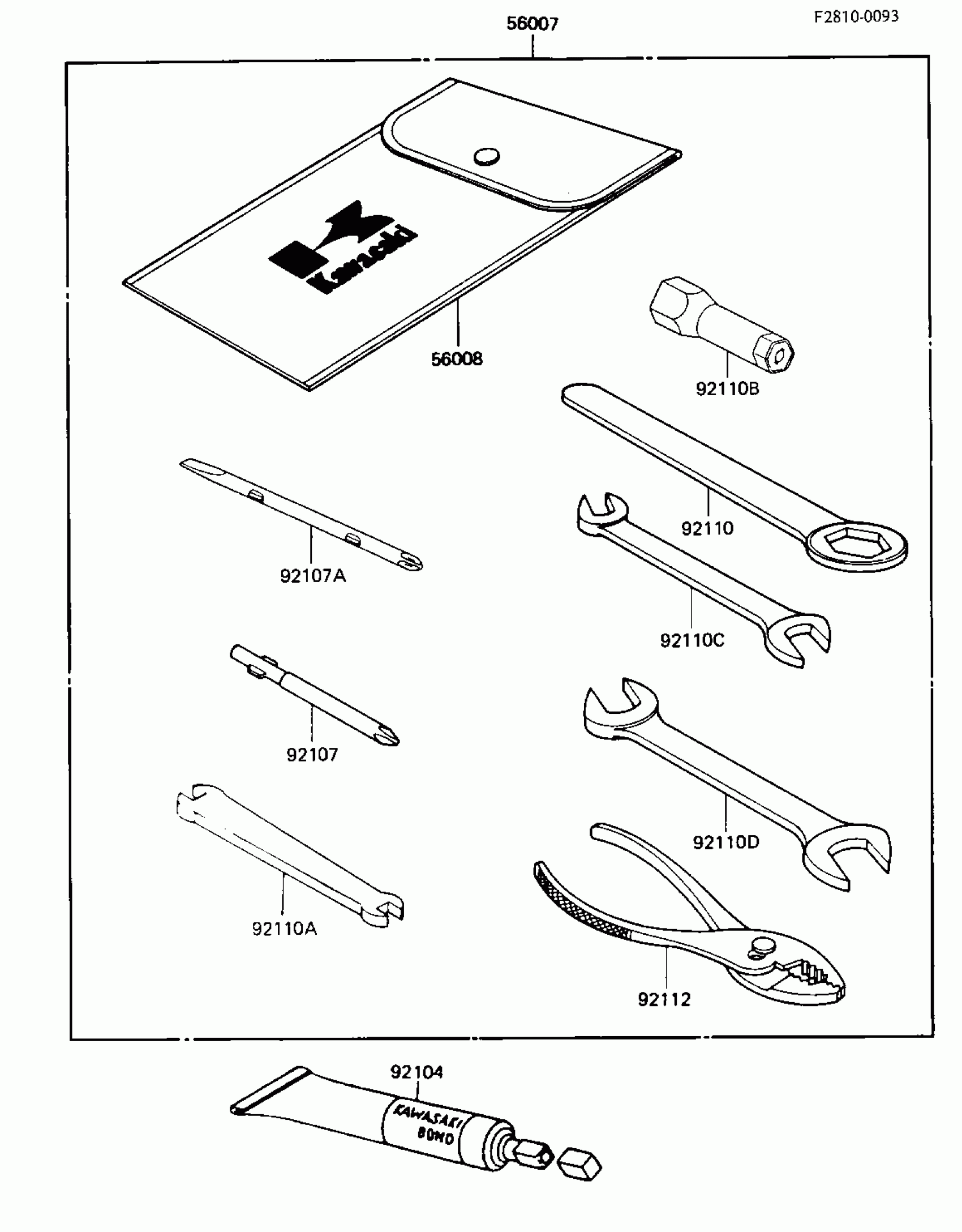 F2810-0093

56007

Kawasaki

56008

92110B

92110

92107A

92110C

92107

92110D

92110A

92112

92104

KAWASAKI BOND