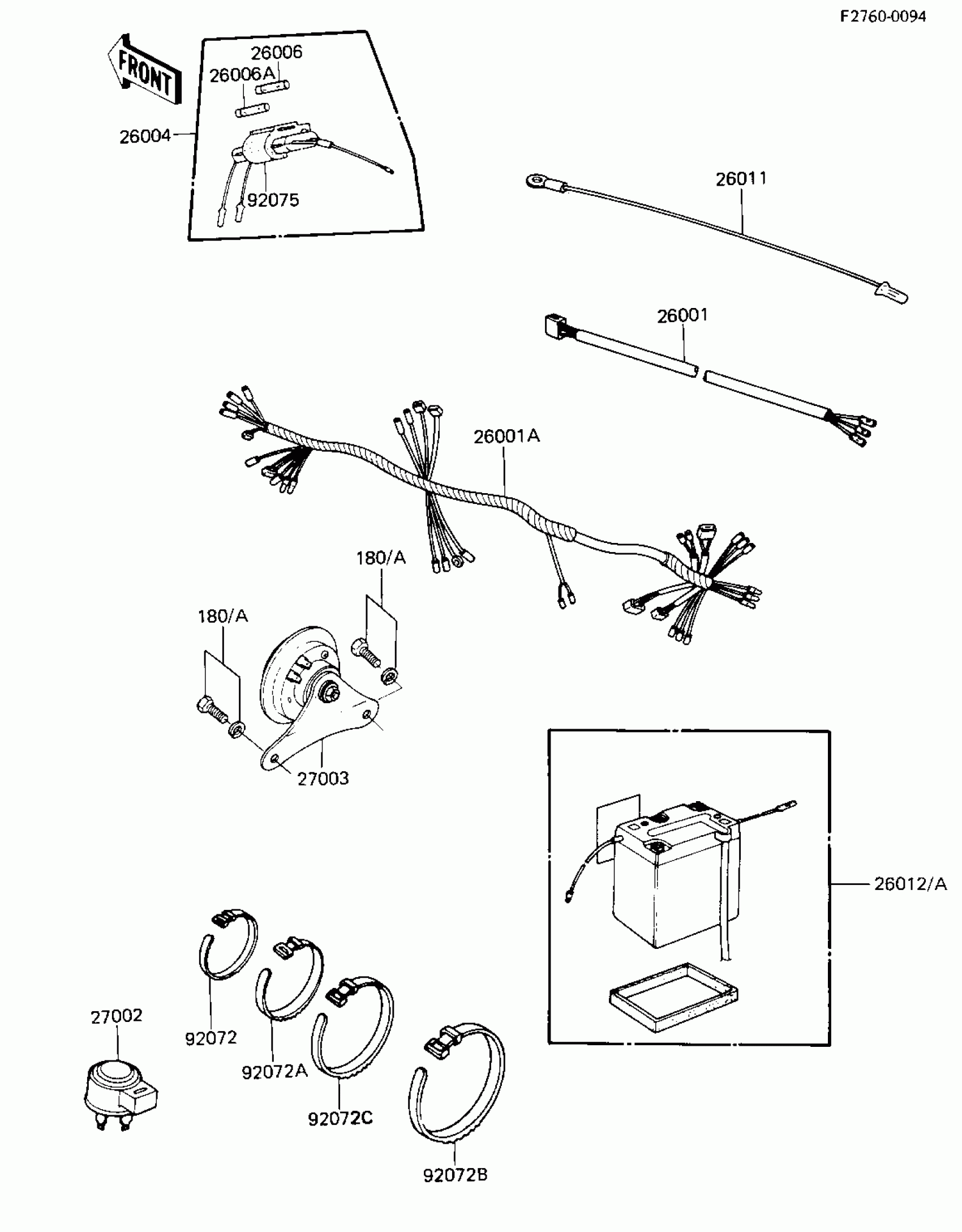 F2760-0094

FRONT

26006
26006A
26004
92075

26011

26001

26001A

180/A
180/A

27003

26012/A

27002
92072
92072A
92072C
92072B