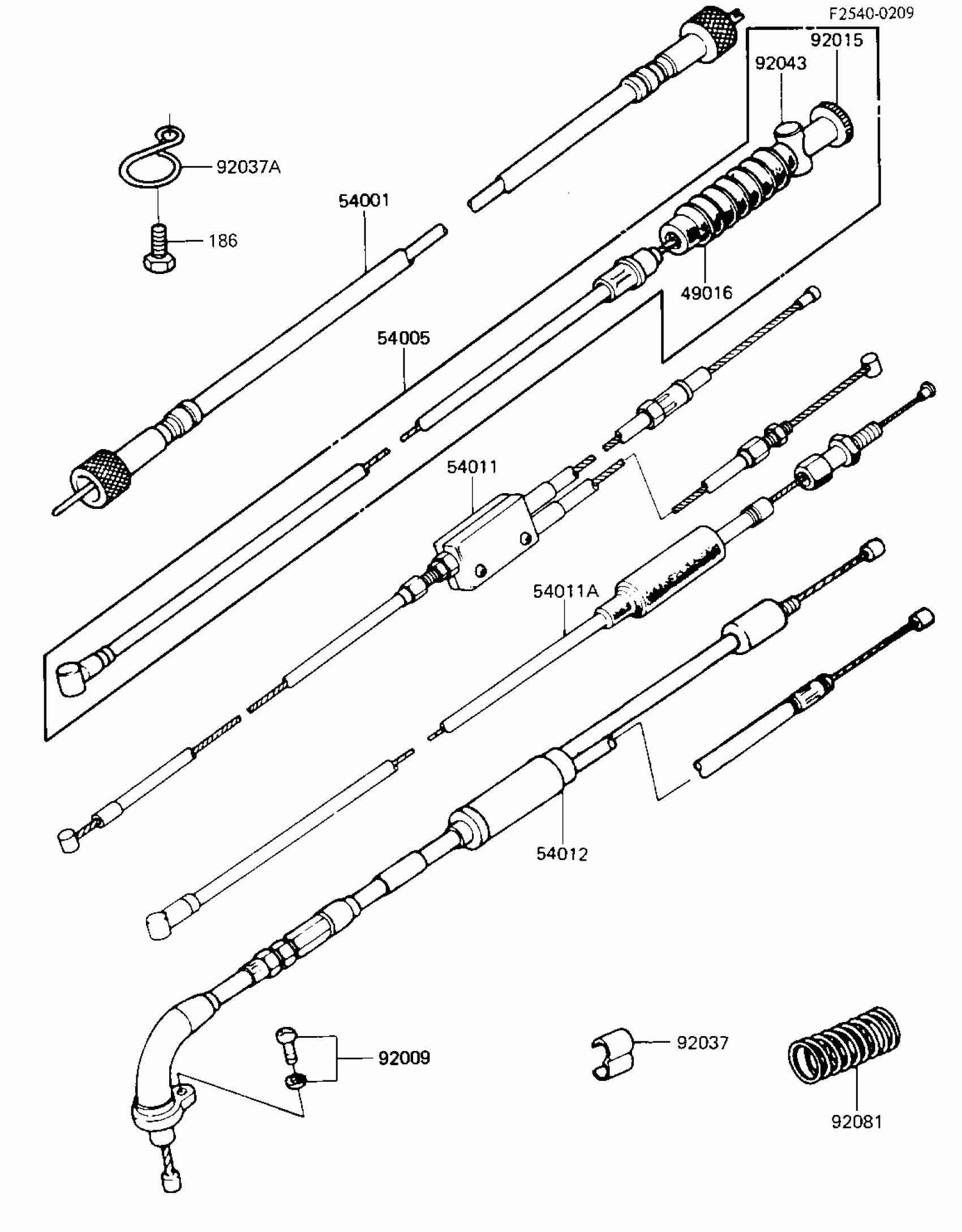 F2540-0209

92015

92043

92037A

54001

186

49016

54005

54011

54011A

54012

92009

92037

92081