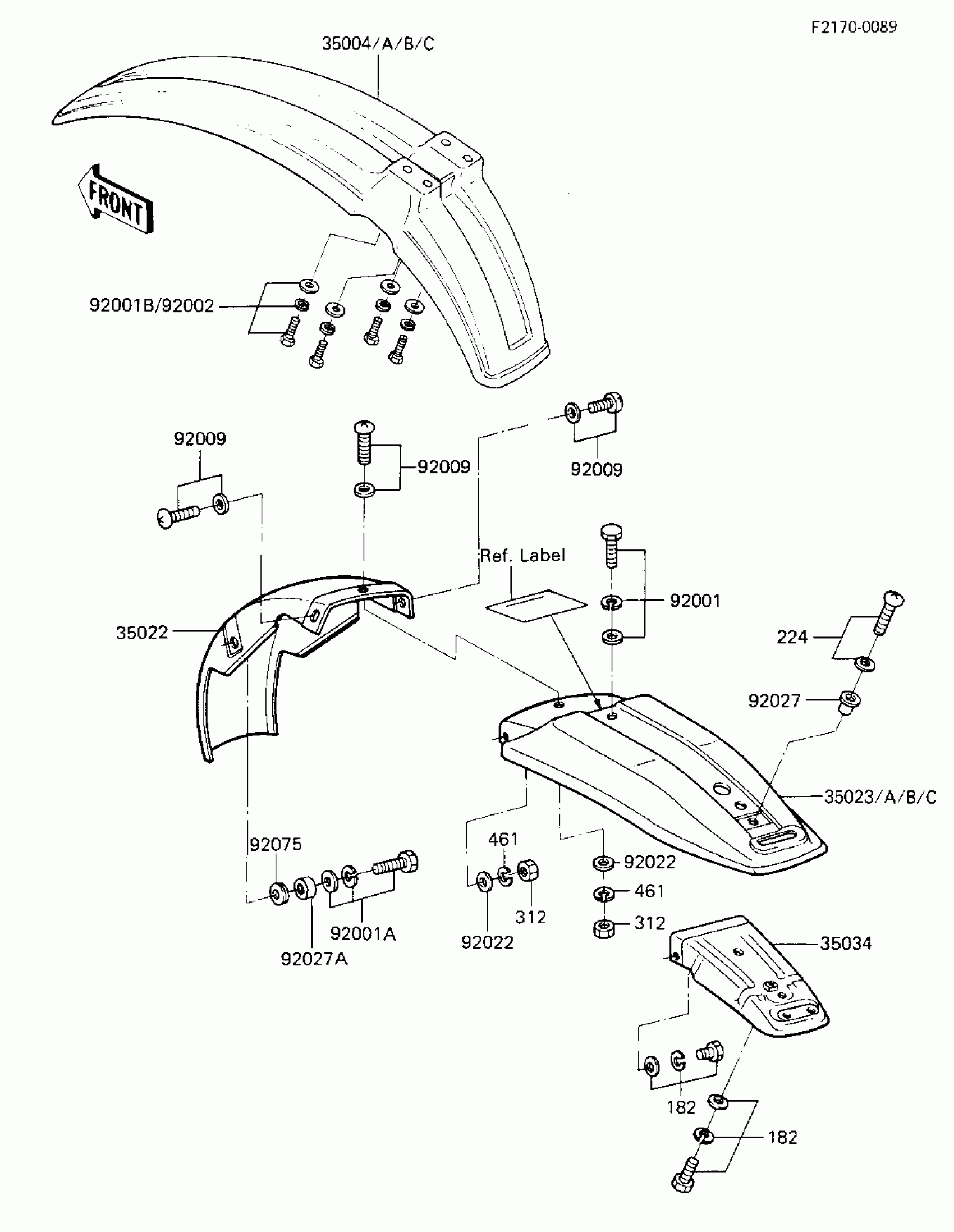 F2170-0089

35004/A/B/C

FRONT

92001B/92002

92009

92009

92009

Ref. Label

92001

35022

224

92027

35023/A/B/C

92075

461

92022

461

312

312

92001A

92022

92027A

35034

182

182