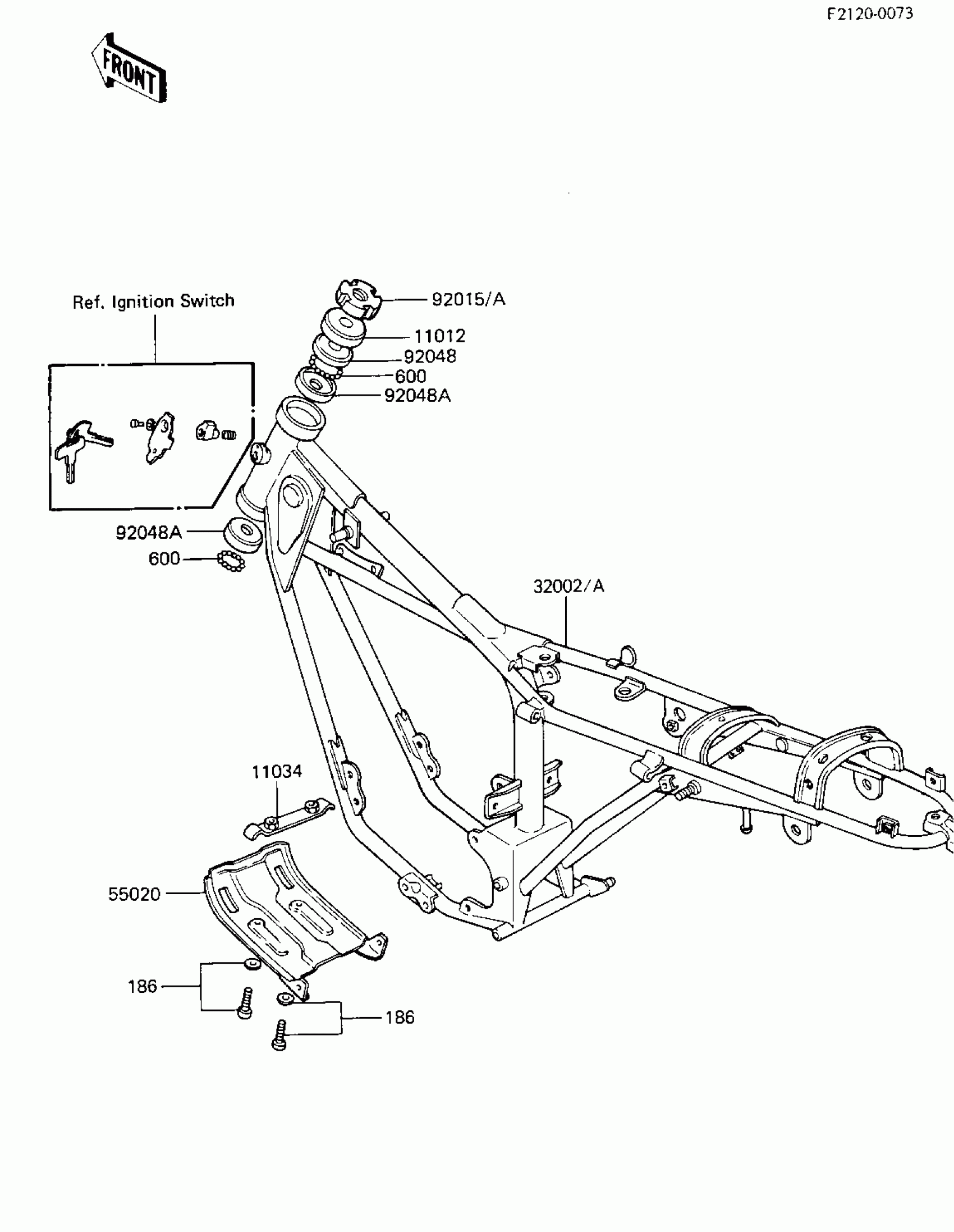 F2120-0073

FRONT

Ref. Ignition Switch

92015/A

11012

92048

600

92048A

92048A

600

32002/A

11034

55020

186

186