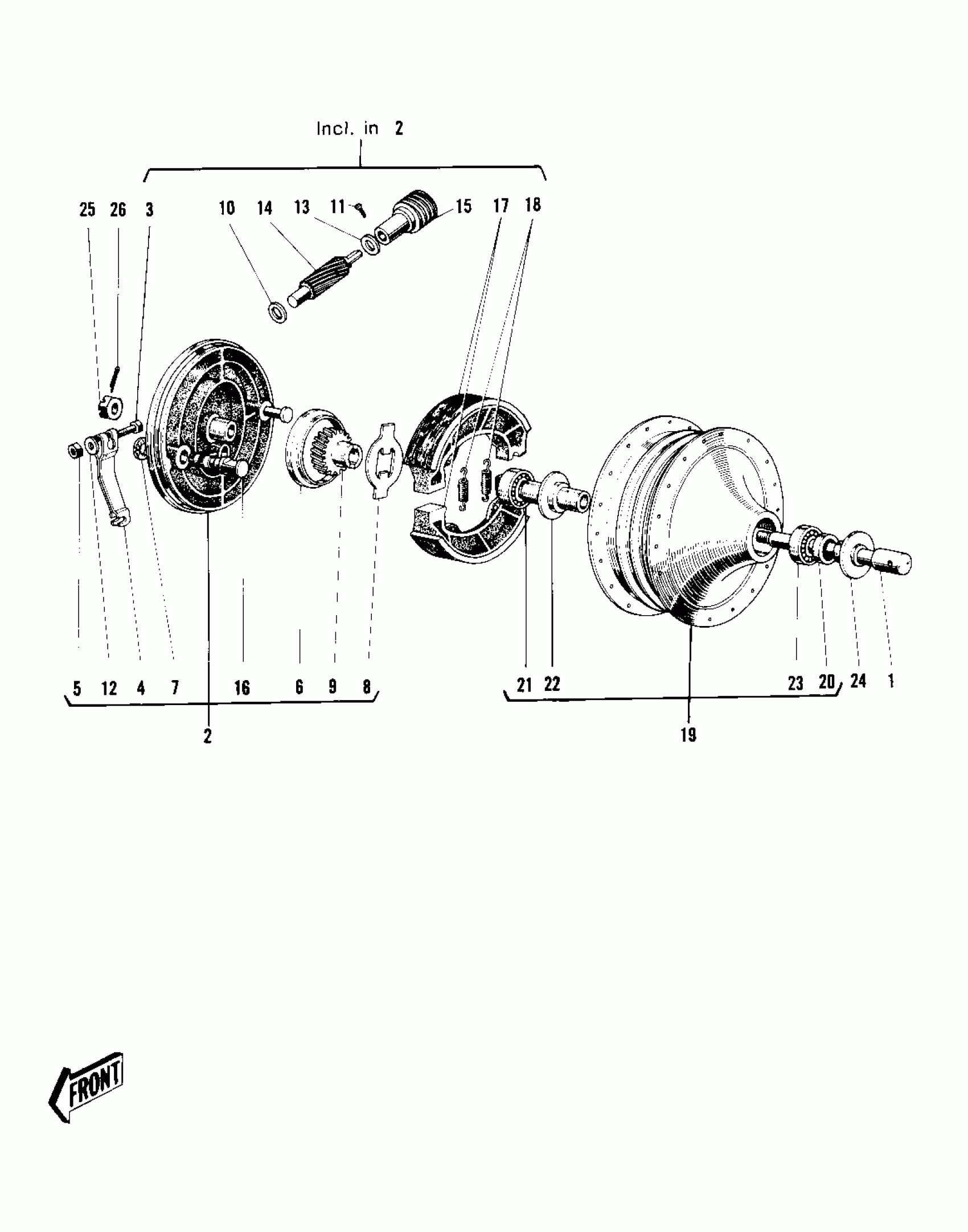 Incl. in 2

25 26 3 10 14 13 11 15 17 18

5 12 4 7 16 6 9 8 21 22 23 20 24 1

2 19

FRONT