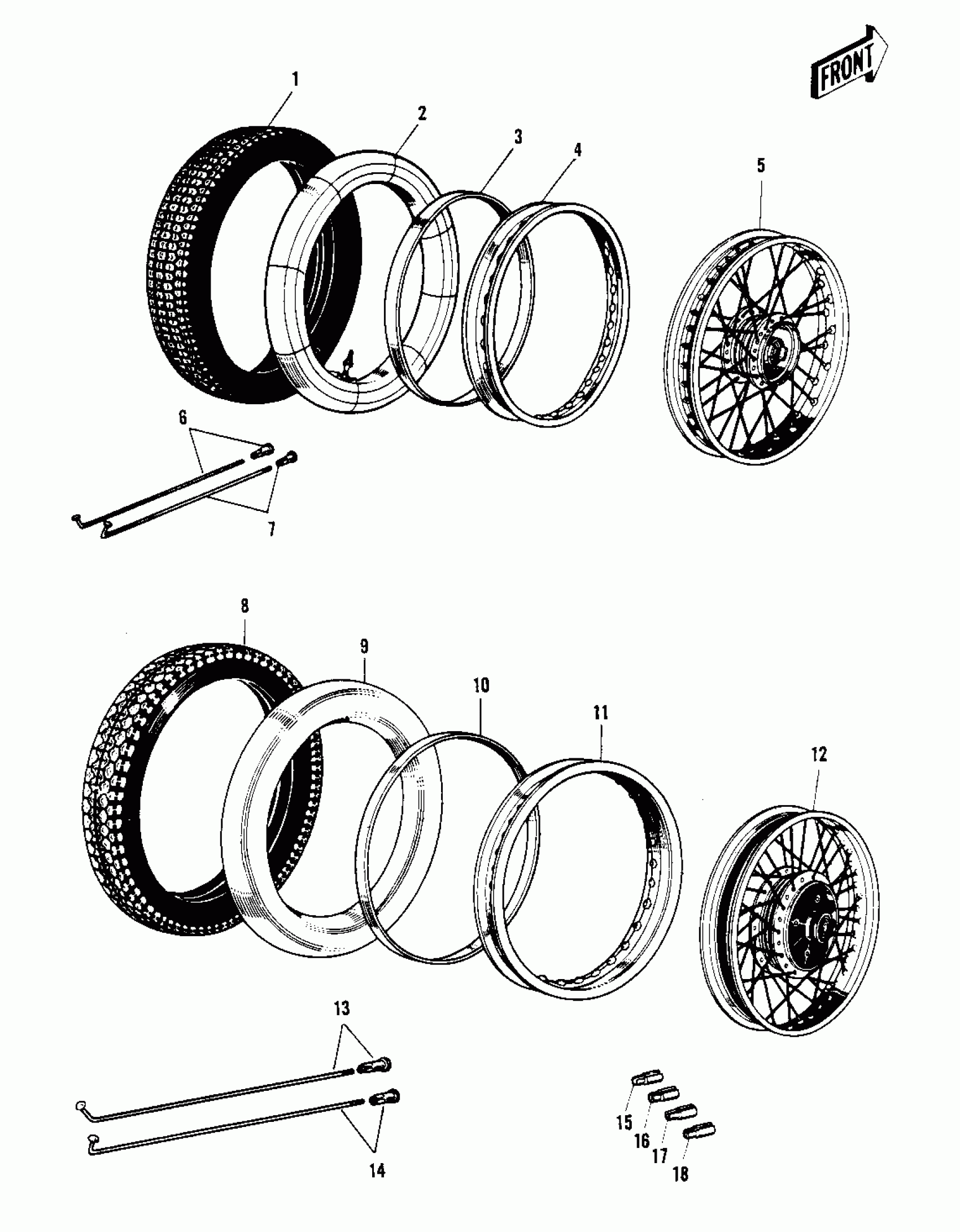 FRONT

1
2
3
4
5
6
7
8
9
10
11
12
13
14
15
16
17
18