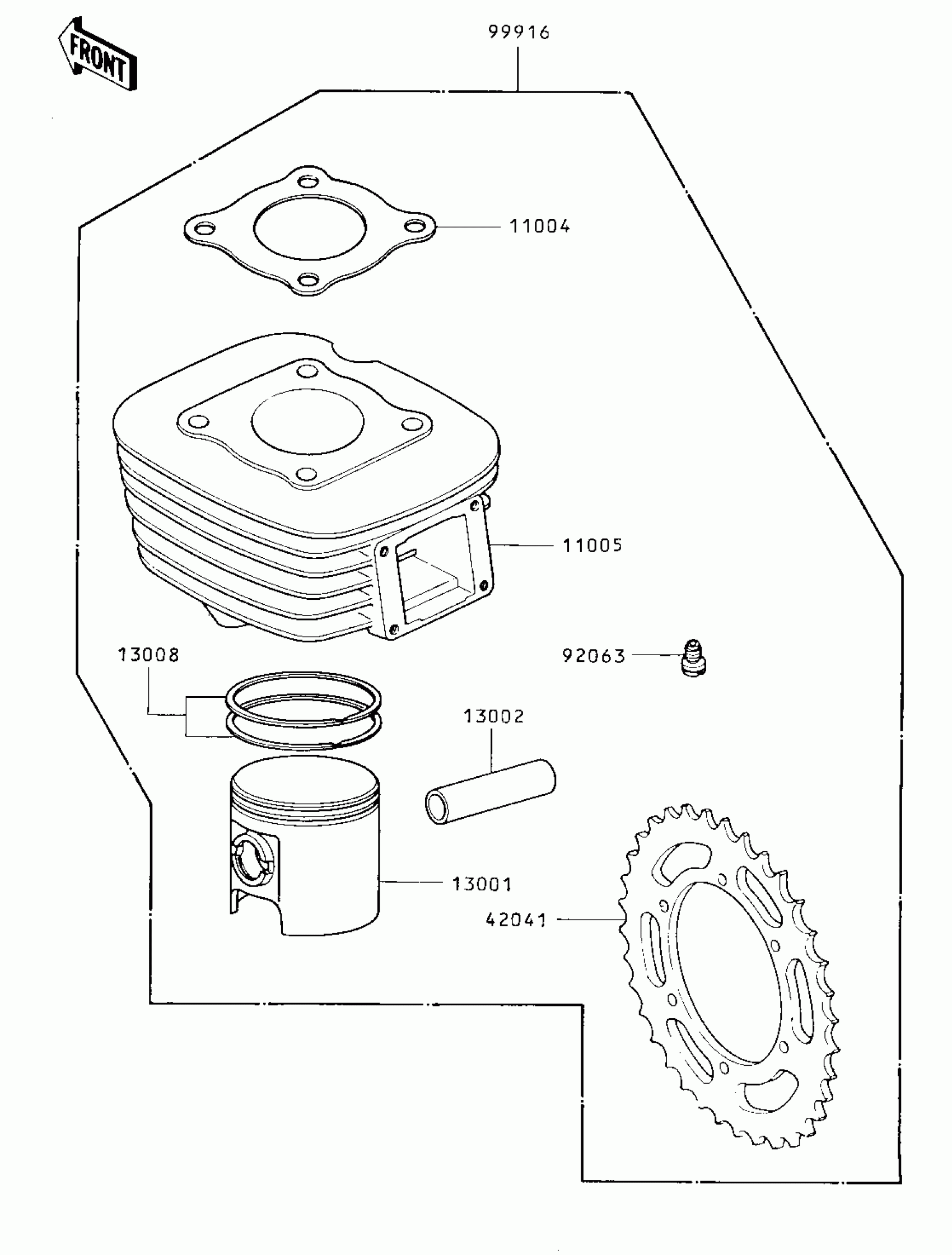 FRONT

99916

11004

11005

13008

92063

13002

13001

42041