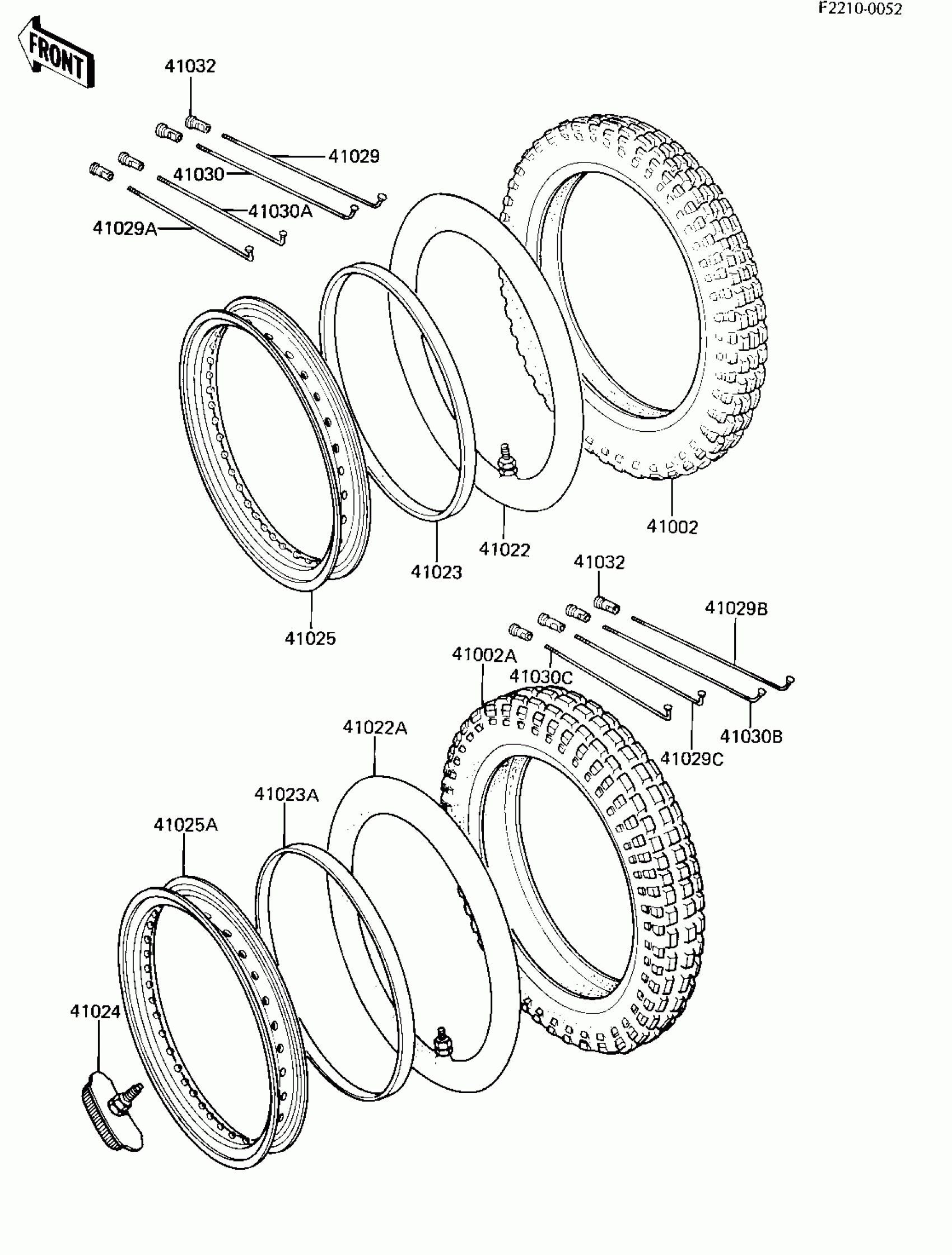 F2210-0052

FRONT

41032

41029

41030

41030A

41029A

41002

41022

41023

41025

41032

41029B

41002A

41030C

41030B

41029C

41022A

41023A

41025A

41024