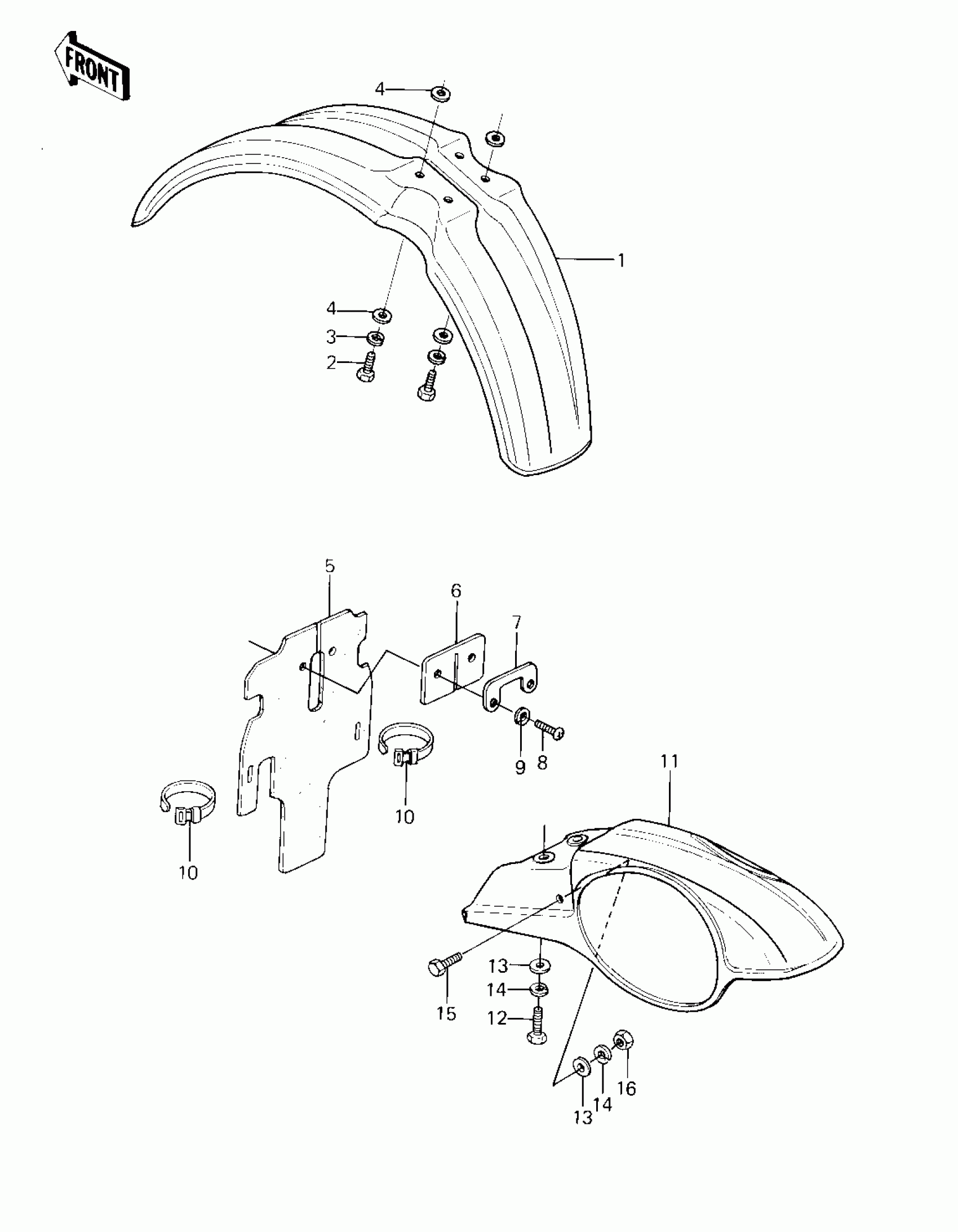 FRONT

4
1
4
3
2

5
6
7
9
8
10
10
11
13
14
12
15
13
14
16