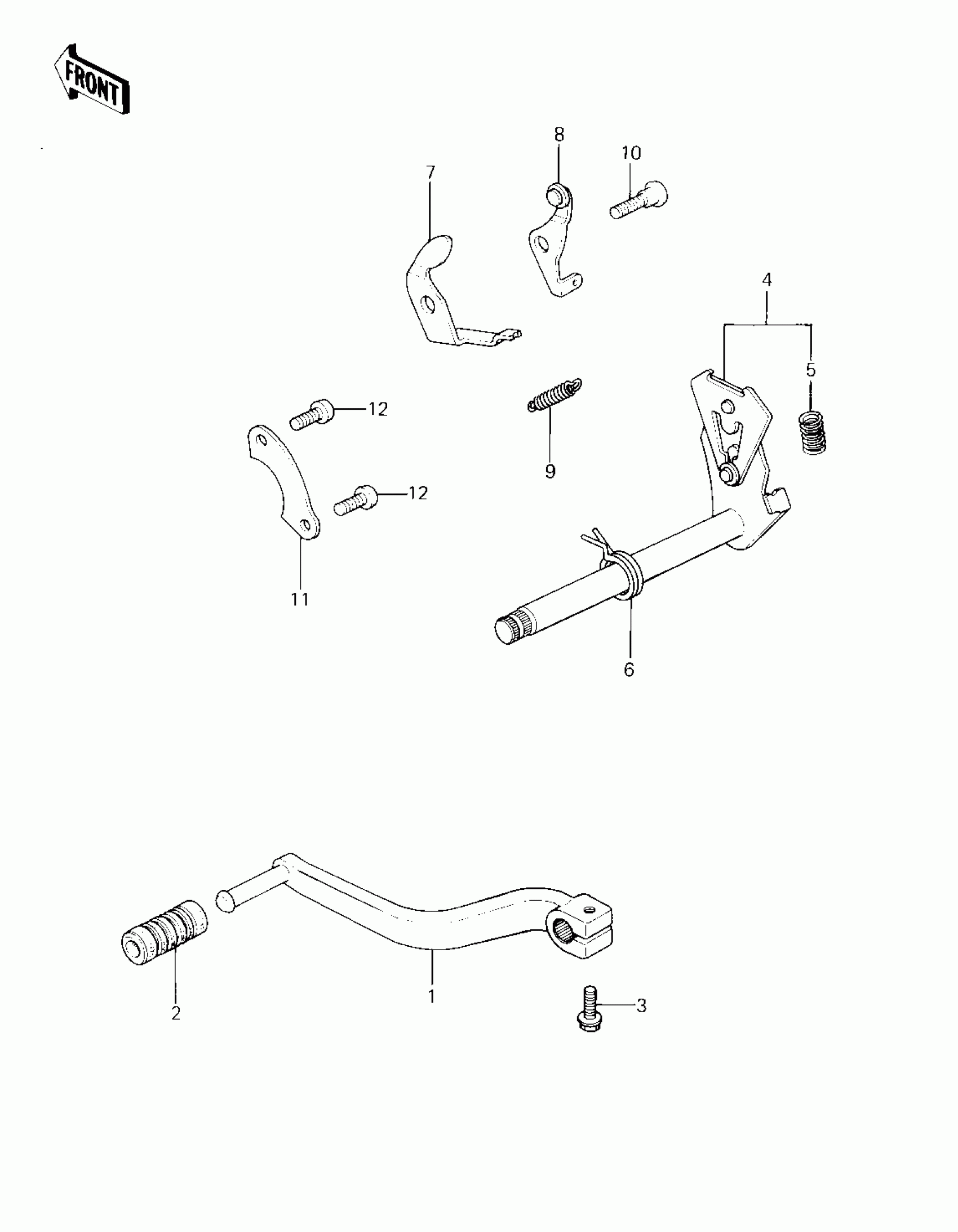 FRONT

8
10
7
4
5
12
9
12
11
6

2
1
3