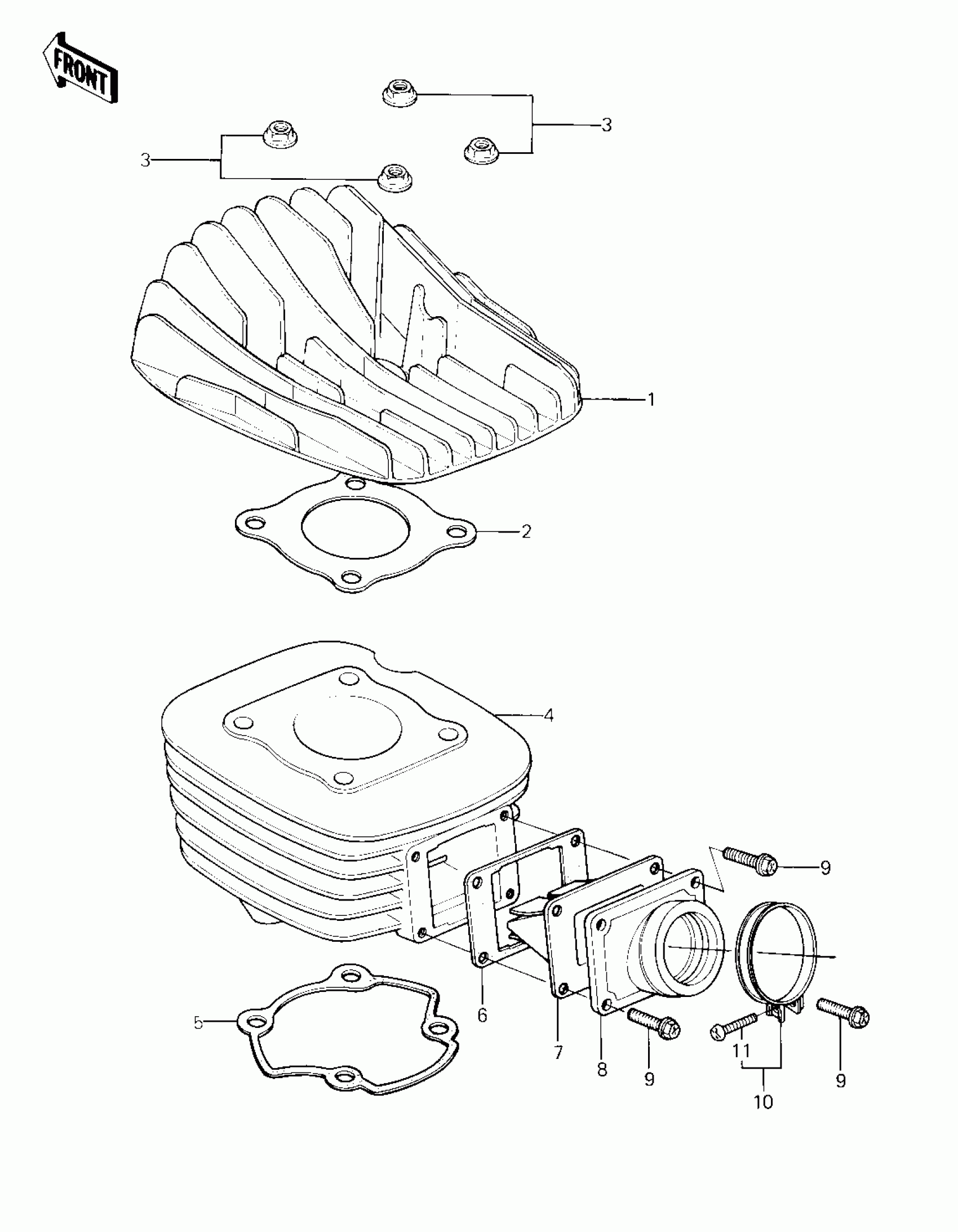 FRONT

3
3
1
2
4
9
5
6
7
8
9
11
10
9