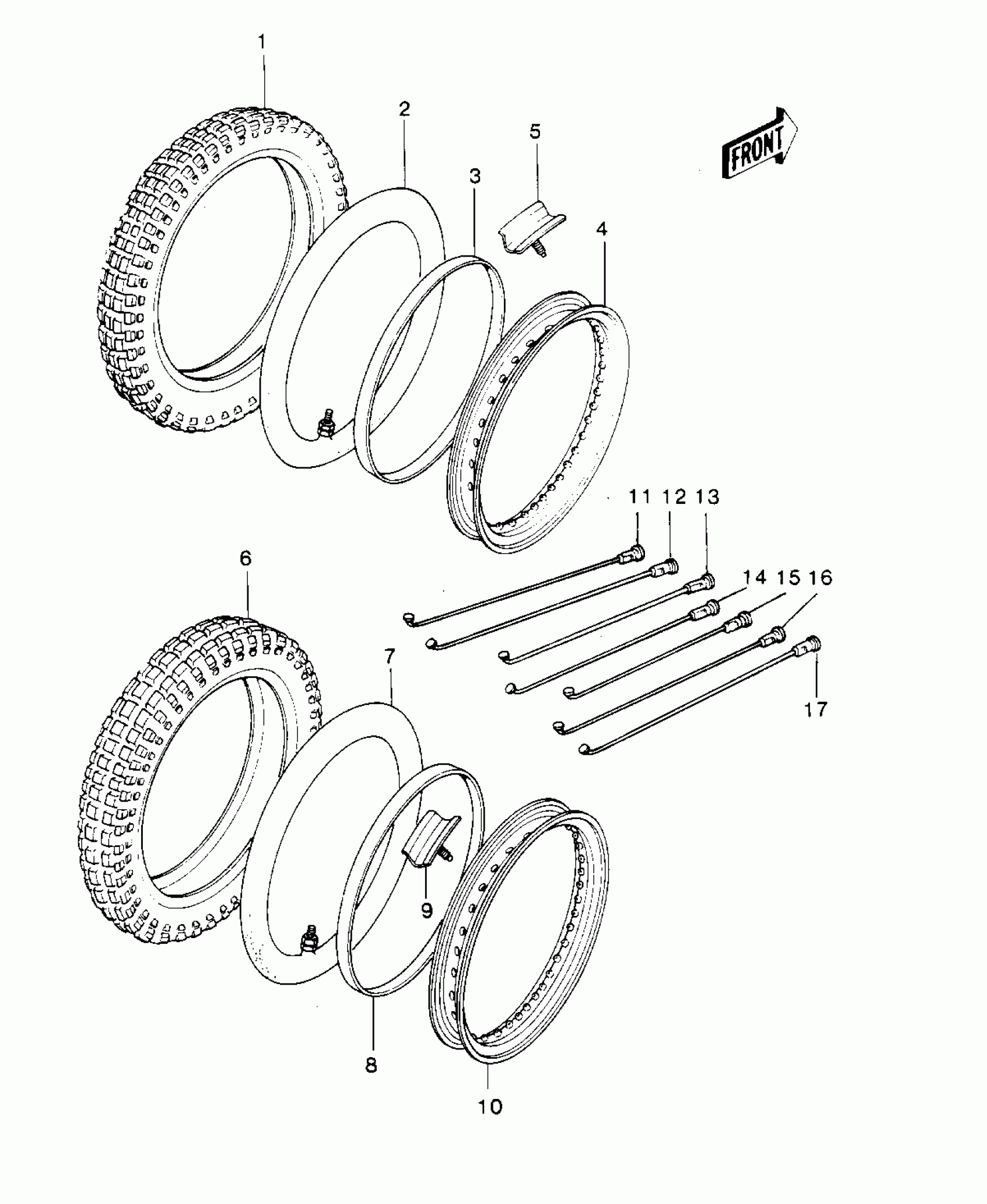 1
2
5
FRONT
3
4
11 12 13
6
14 15 16
7
17
9
8
10