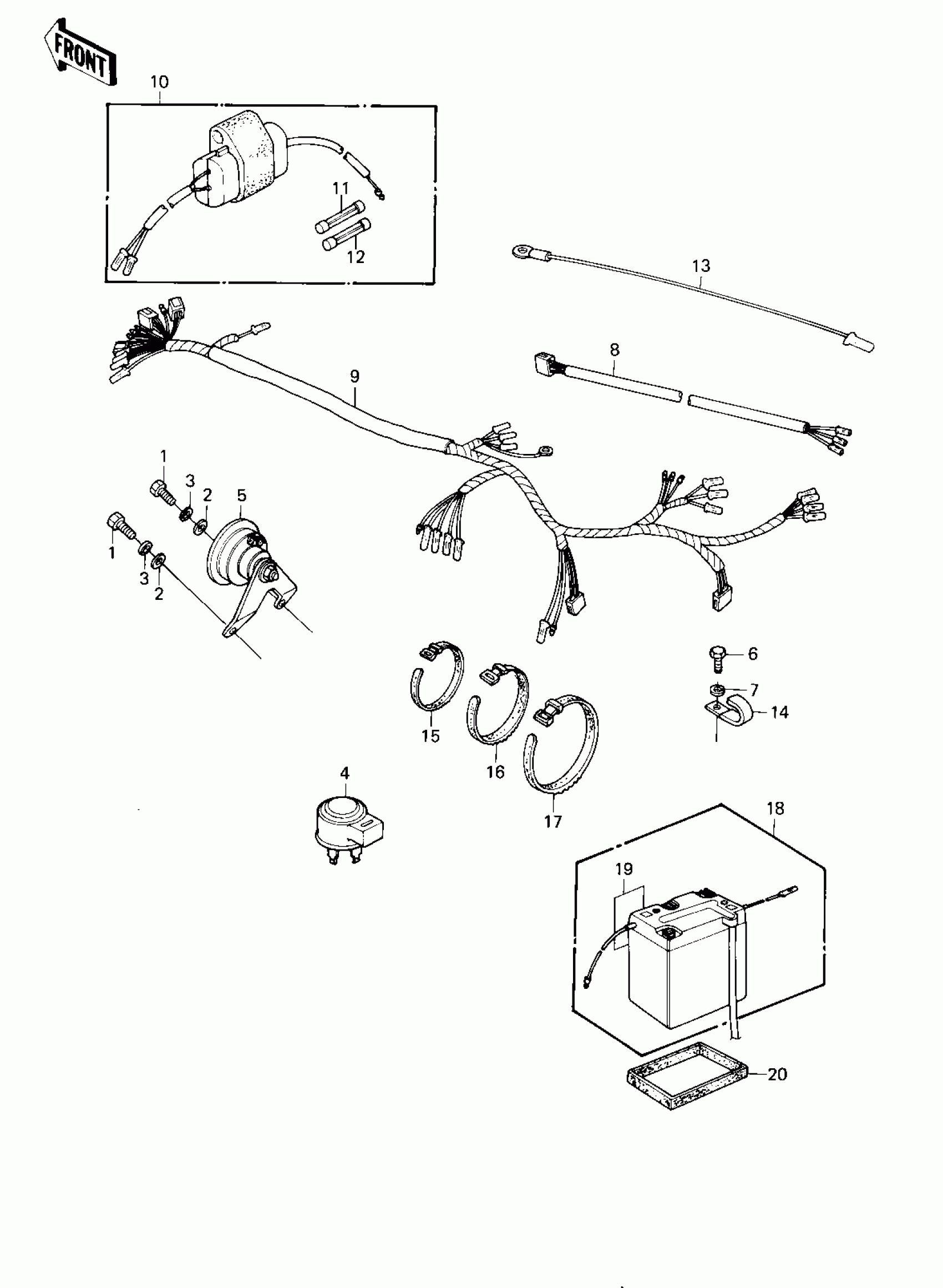 FRONT

10

11

12

13

8

9

1

3

2

5

1

3

2

6

7

14

15

16

17

4

18

19

20