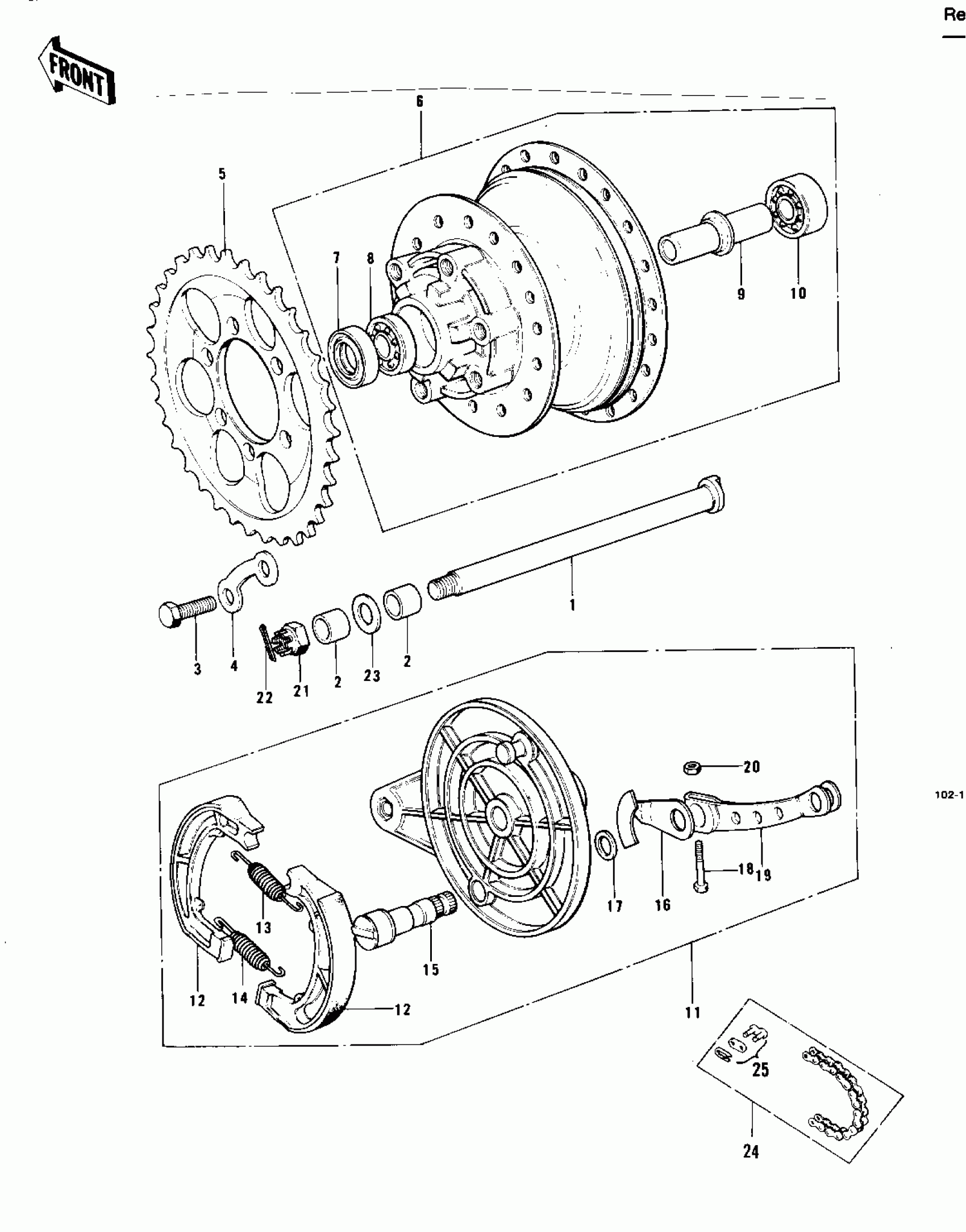 Re

FRONT

6

5

7

8

9

10

1

3

4

22

21

2

23

2

20

102-1

18

19

17

16

13

15

12

14

12

11

25

24