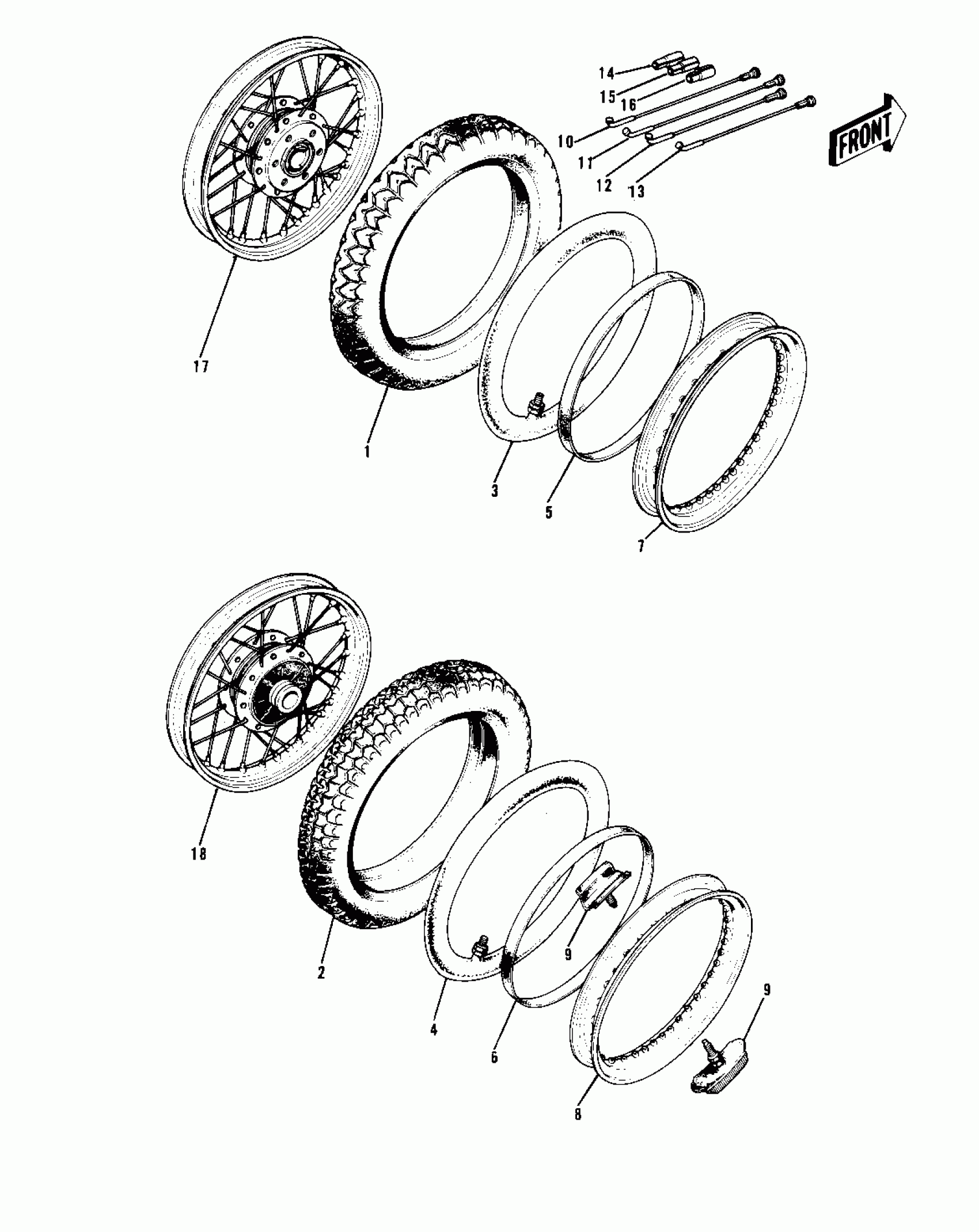 14
15
16
10
11
12
13
FRONT
17
1
3
5
7
18
2
4
6
9
9
8