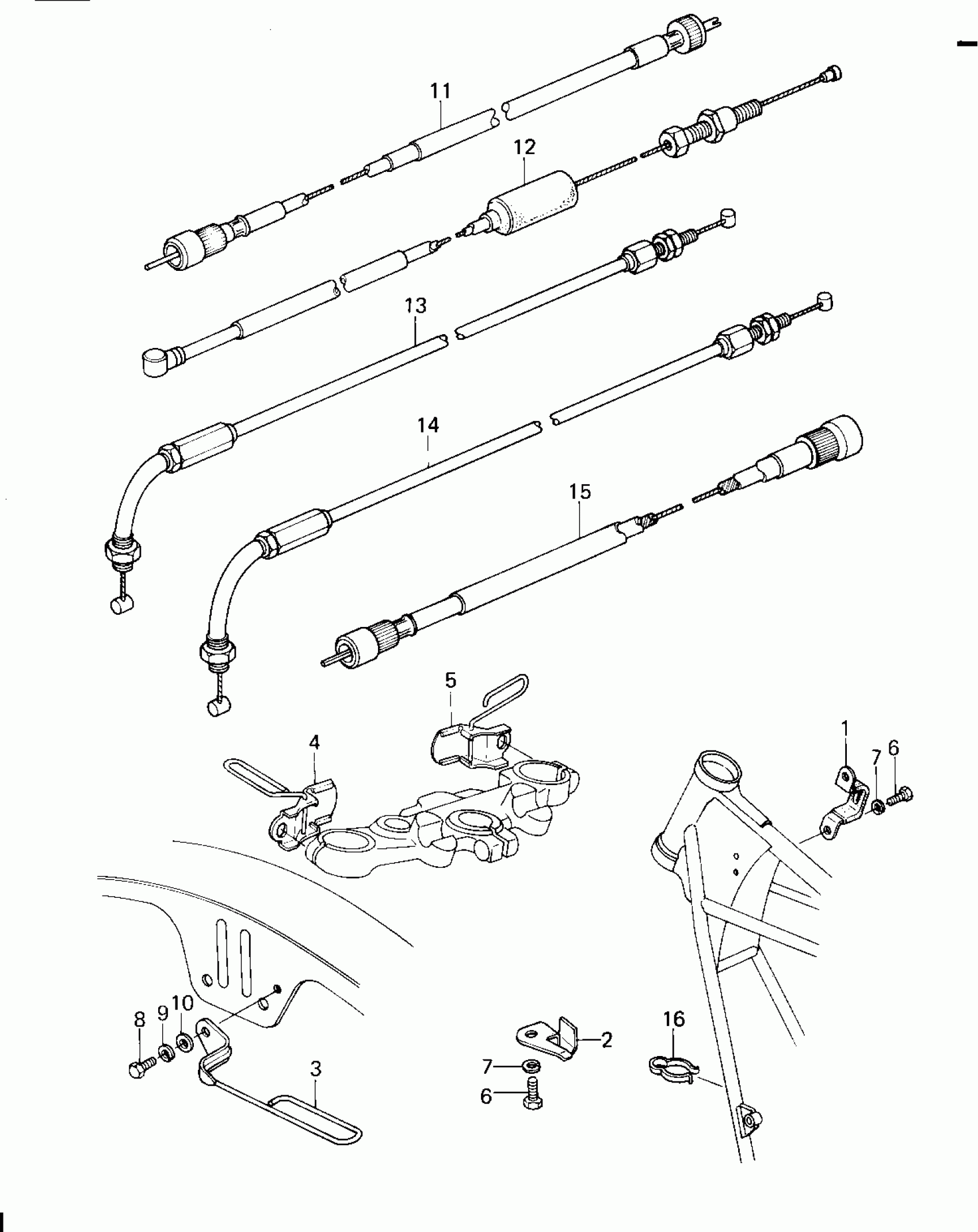 11
12
13
14
15
5
4
1
7
6
8
9
10
3
2
7
6
16