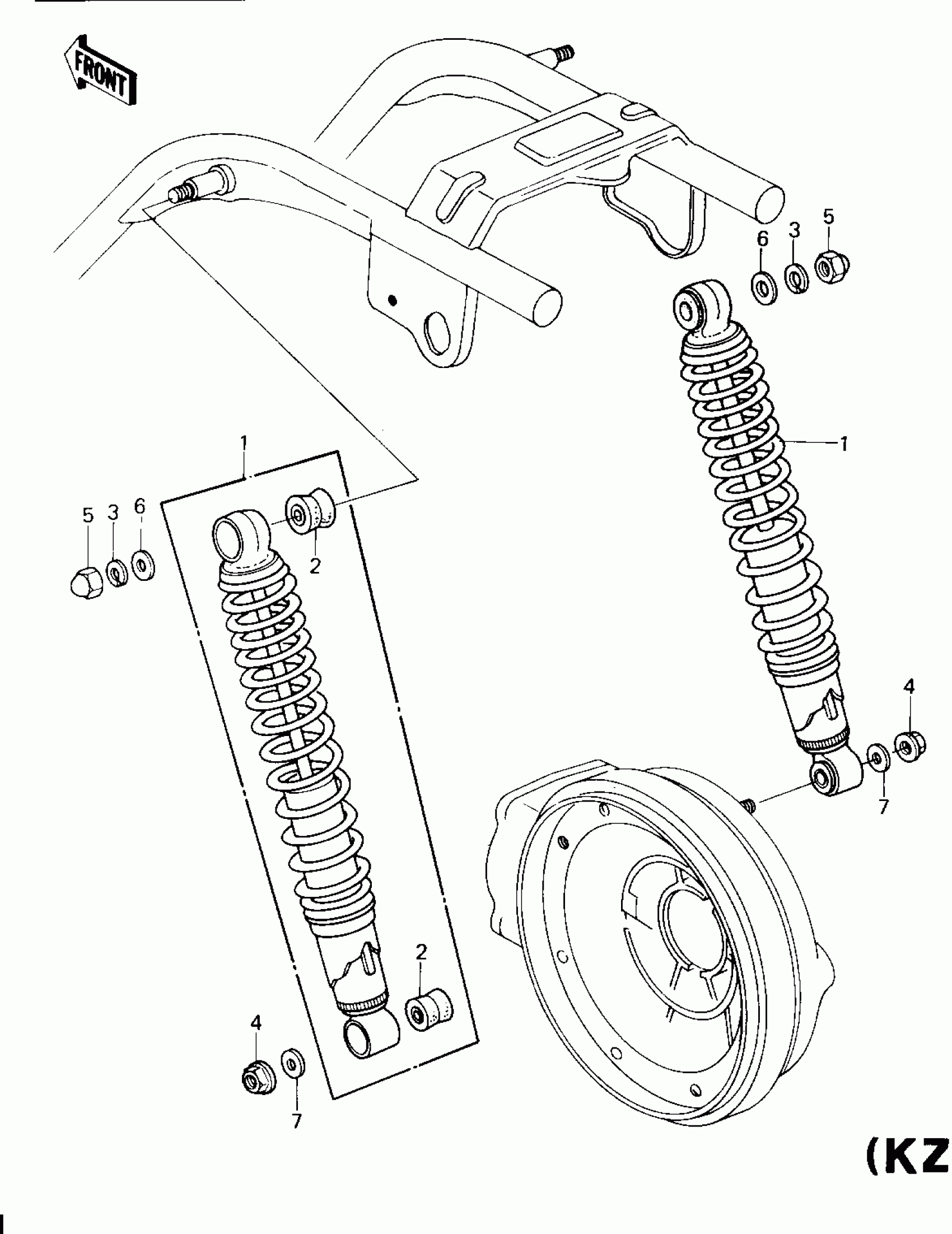 FRONT

6 3 5

1

1

5 3 6

2

4

7

2

4

7

(KZ