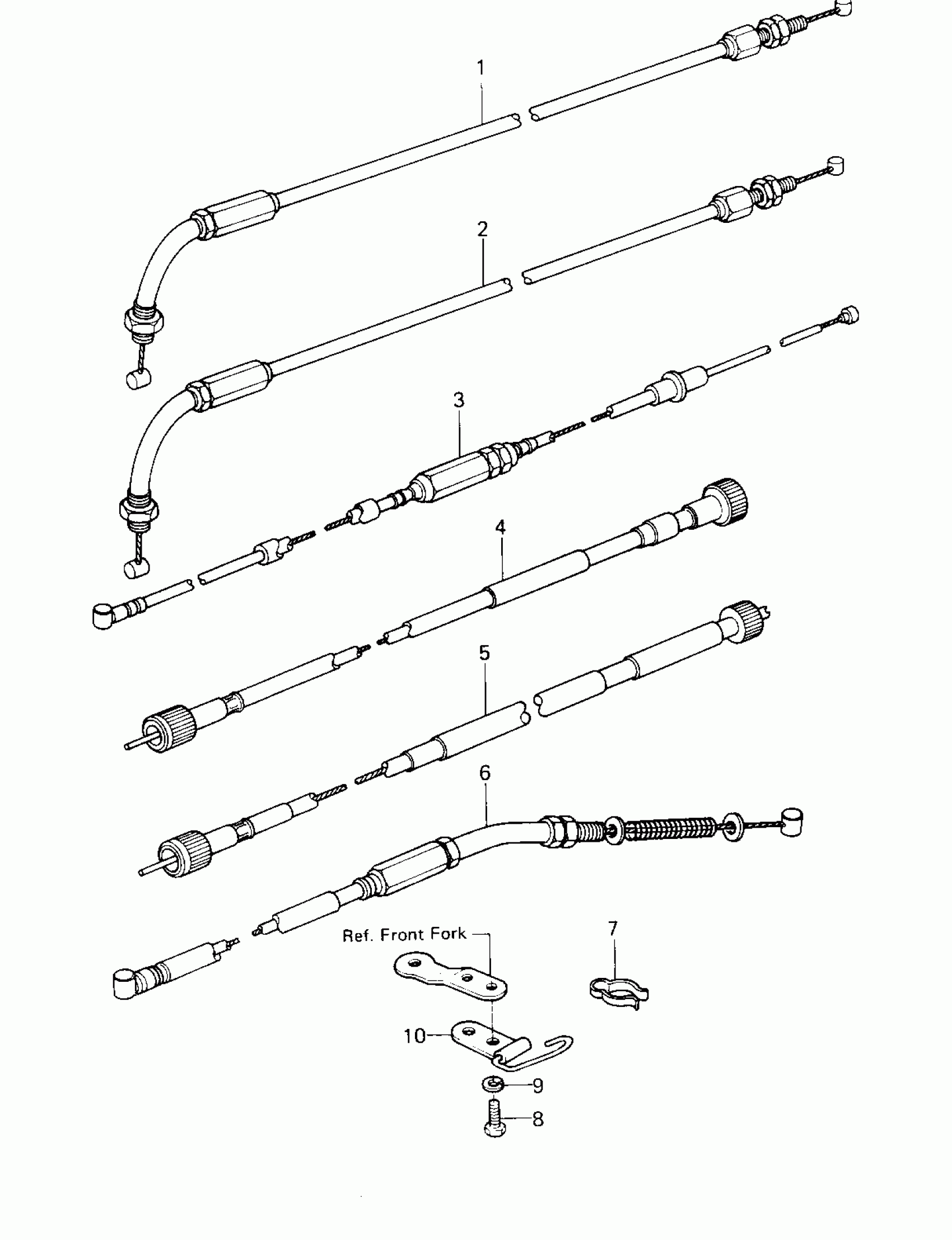 1
2
3
4
5
6
Ref. Front Fork
7
10
9
8