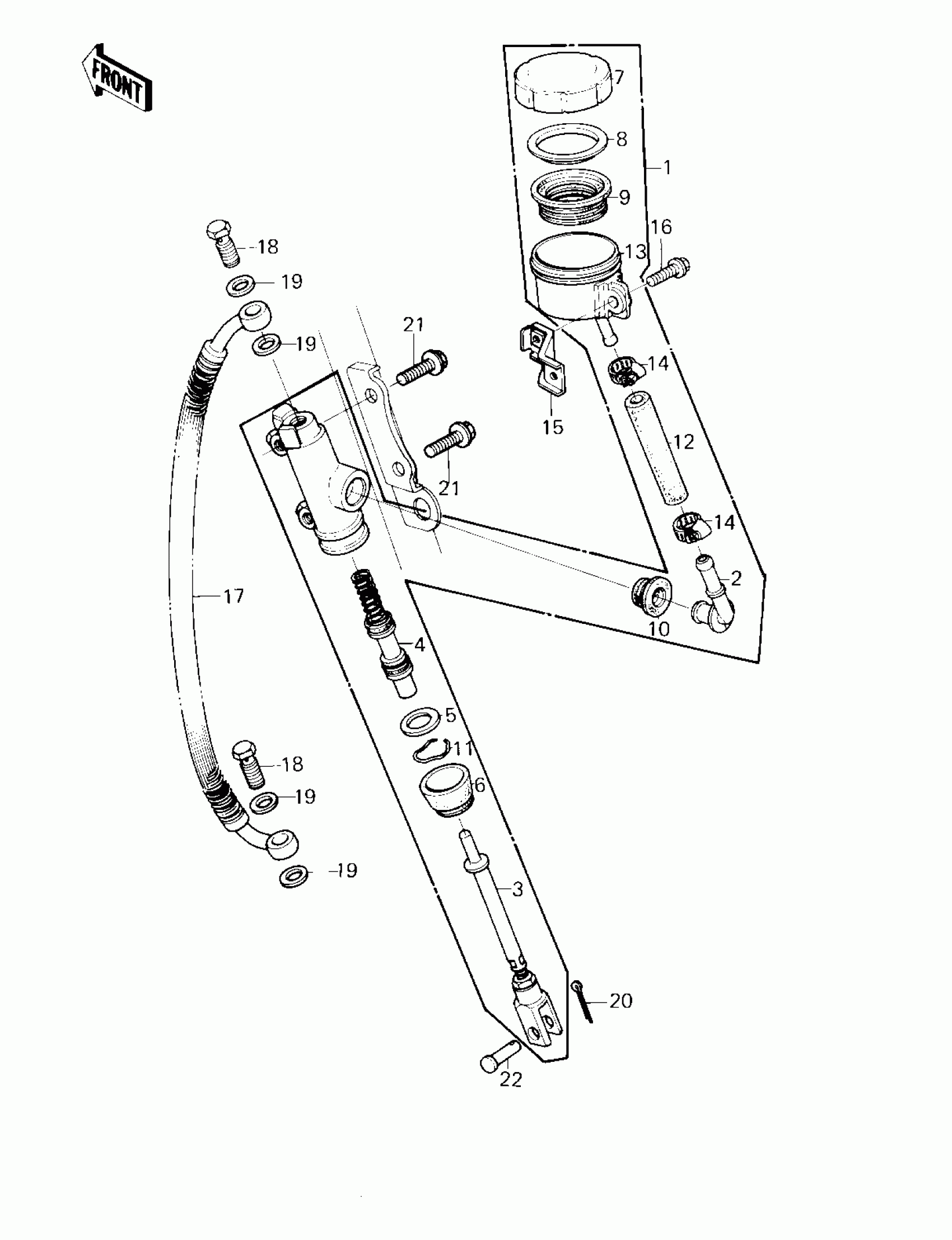 FRONT

7
8
1
9
16
18
13
19
21
19
14
15
12
21
14
2
17
10
4
5
11
18
6
19
19
3
20
22