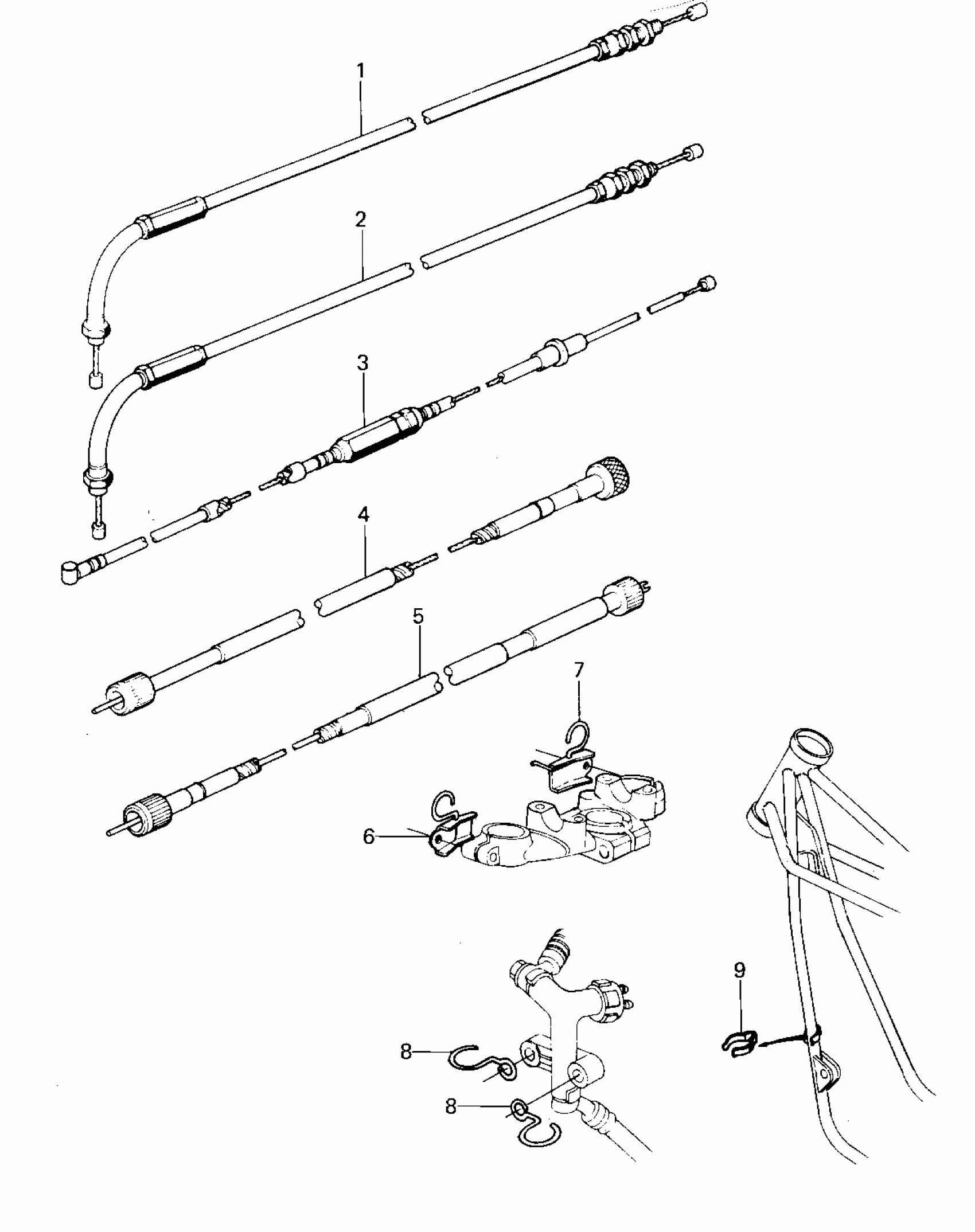 1
2
3
4
5
7
6
9
8
8