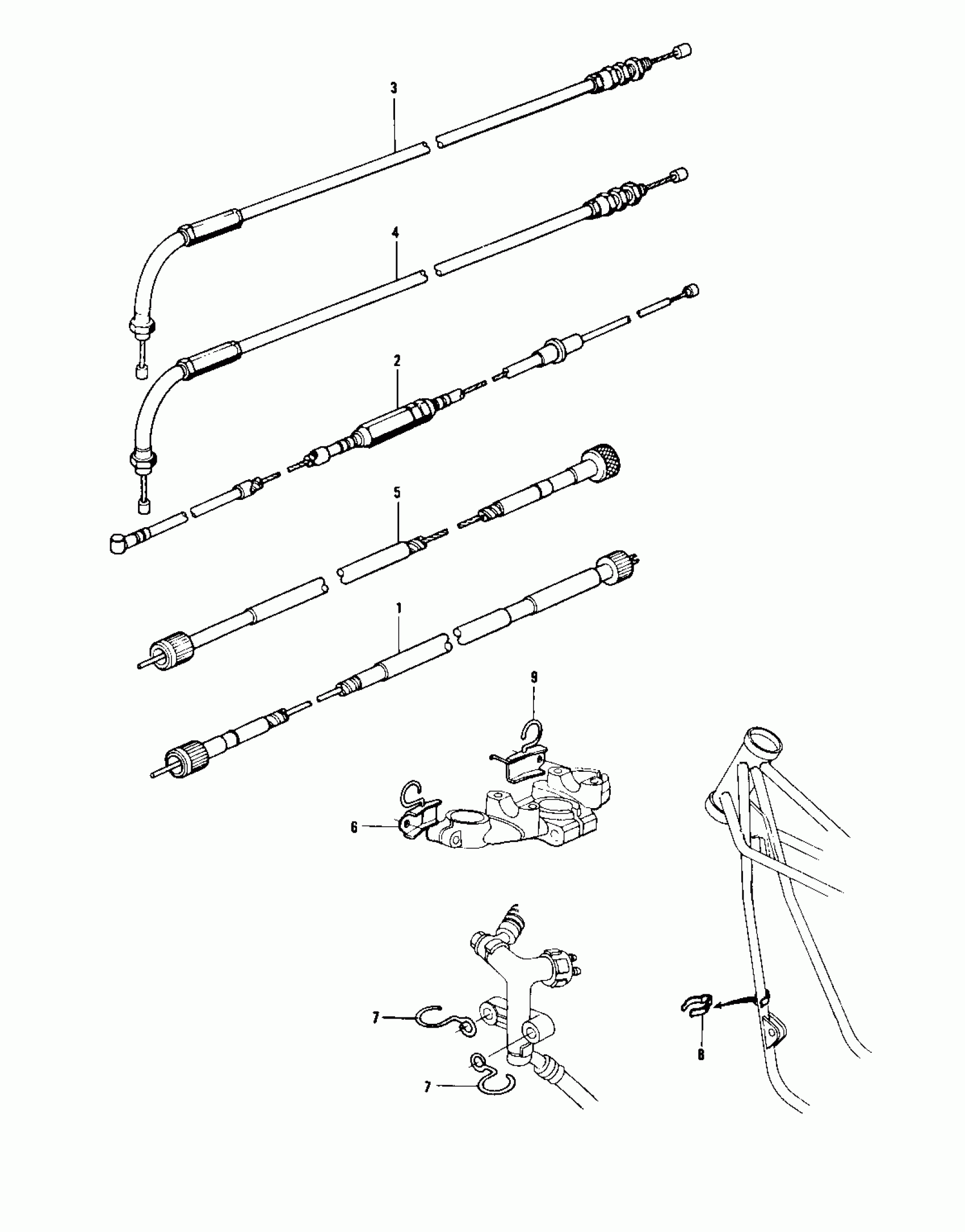 3
4
2
5
1
9
6
7
7
8