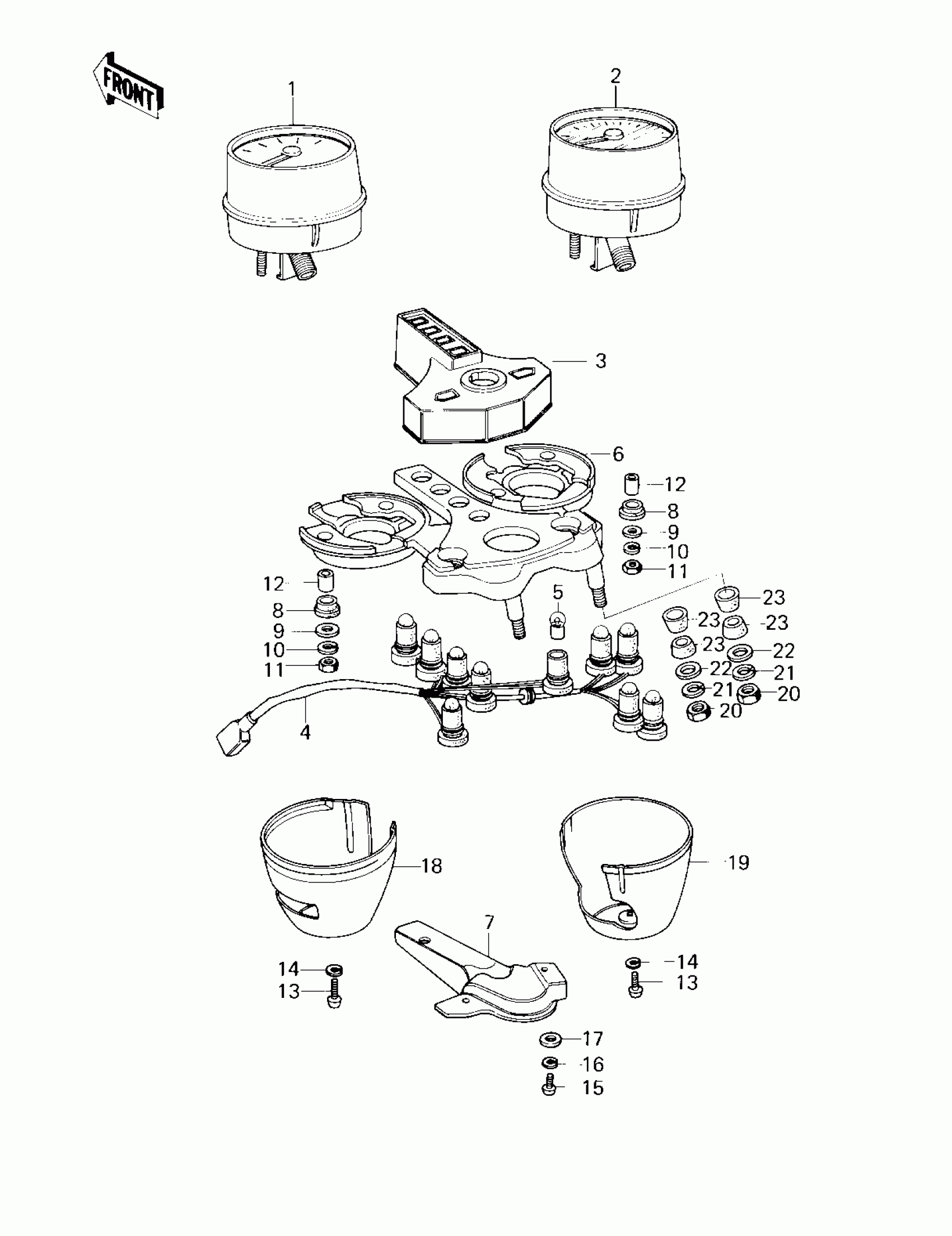 FRONT

1

2

3

6

12

8

9

10

11

12

8

9

10

11

5

23

23

23

23

22

22

21

21

20

20

4

18

19

7

14

13

14

13

17

16

15