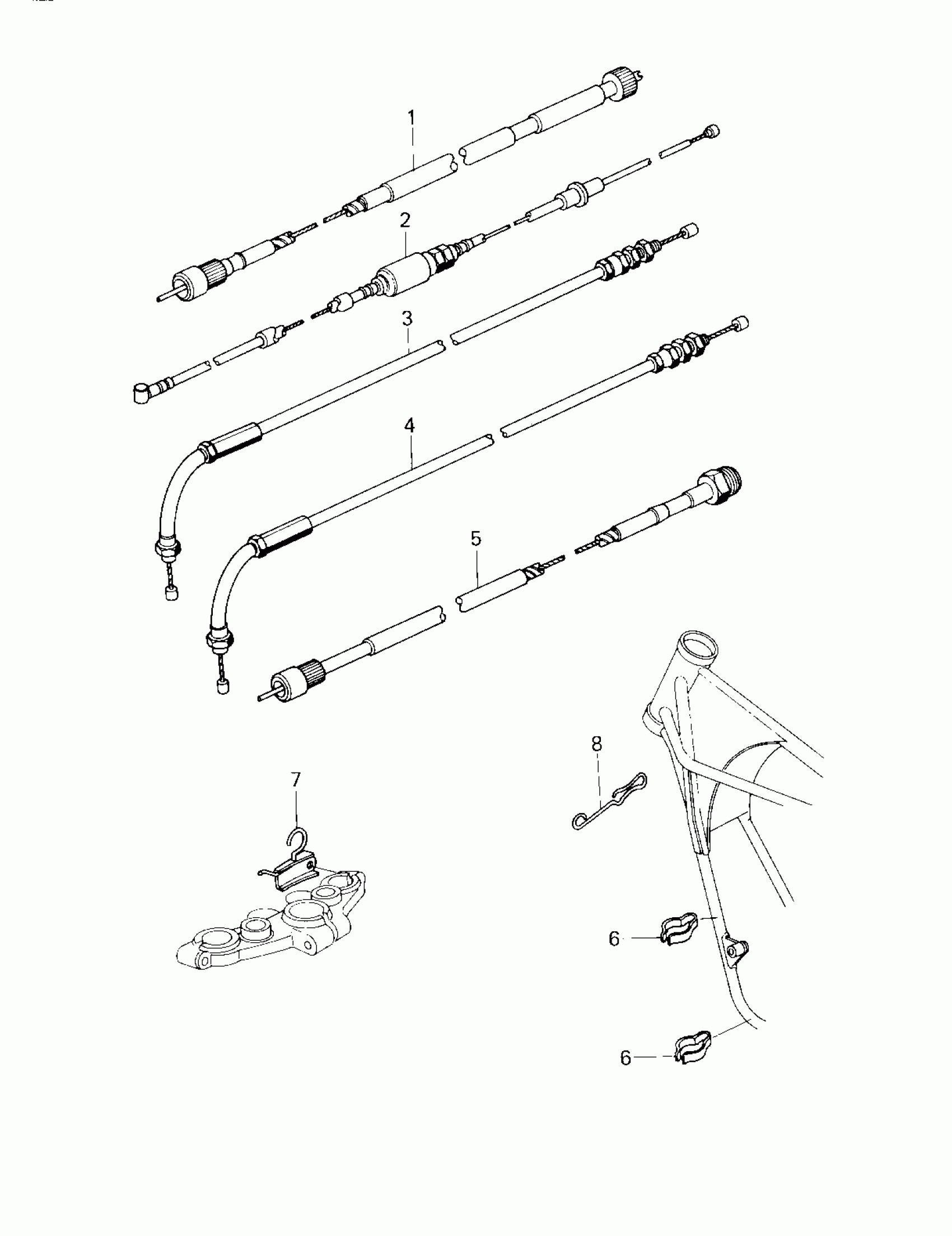 1
2
3
4
5
8
7
6
6