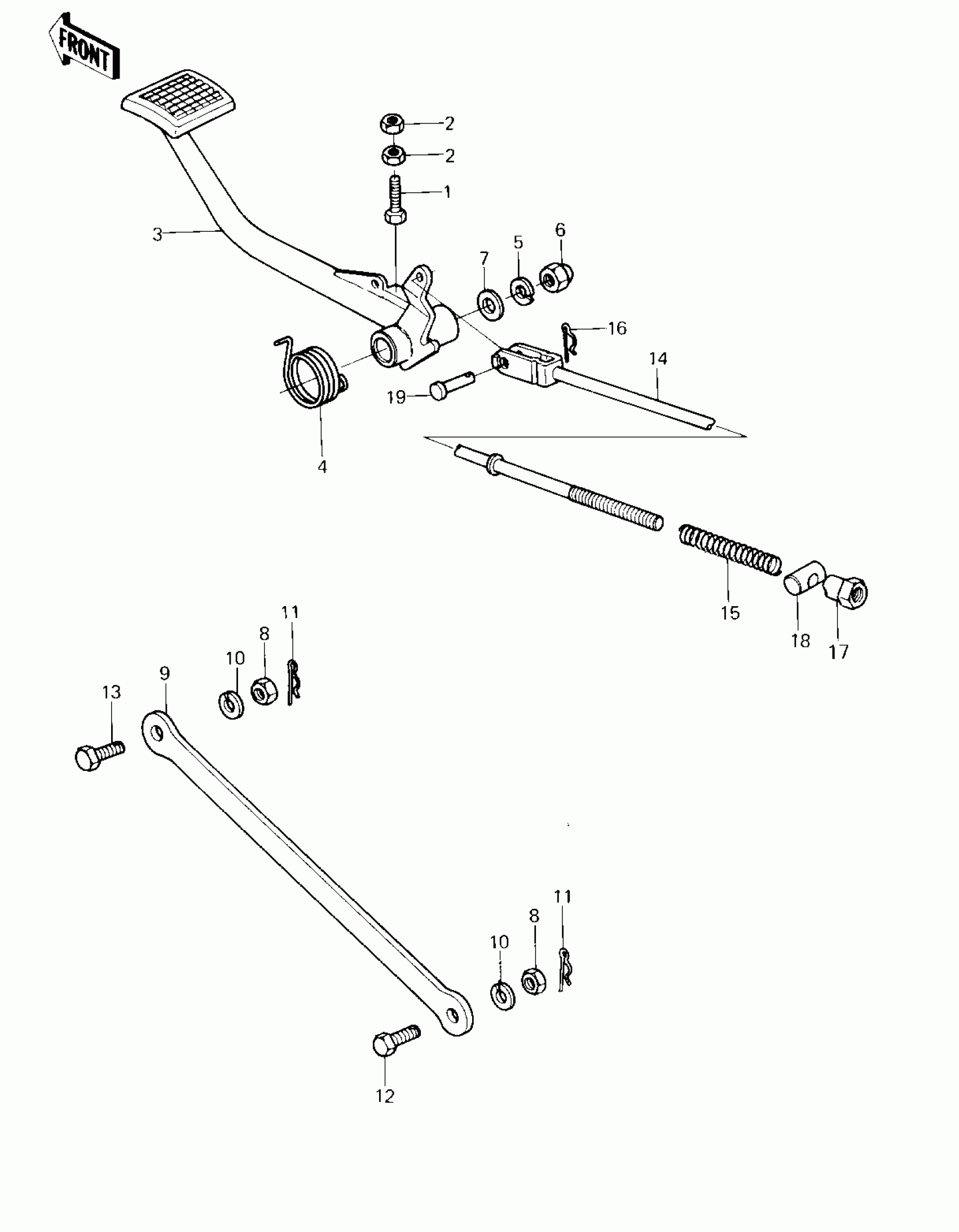 FRONT

2
2
1
3
6
5
7
16
14
19
4
15
18
17
11
8
10
9
13
11
8
10
12