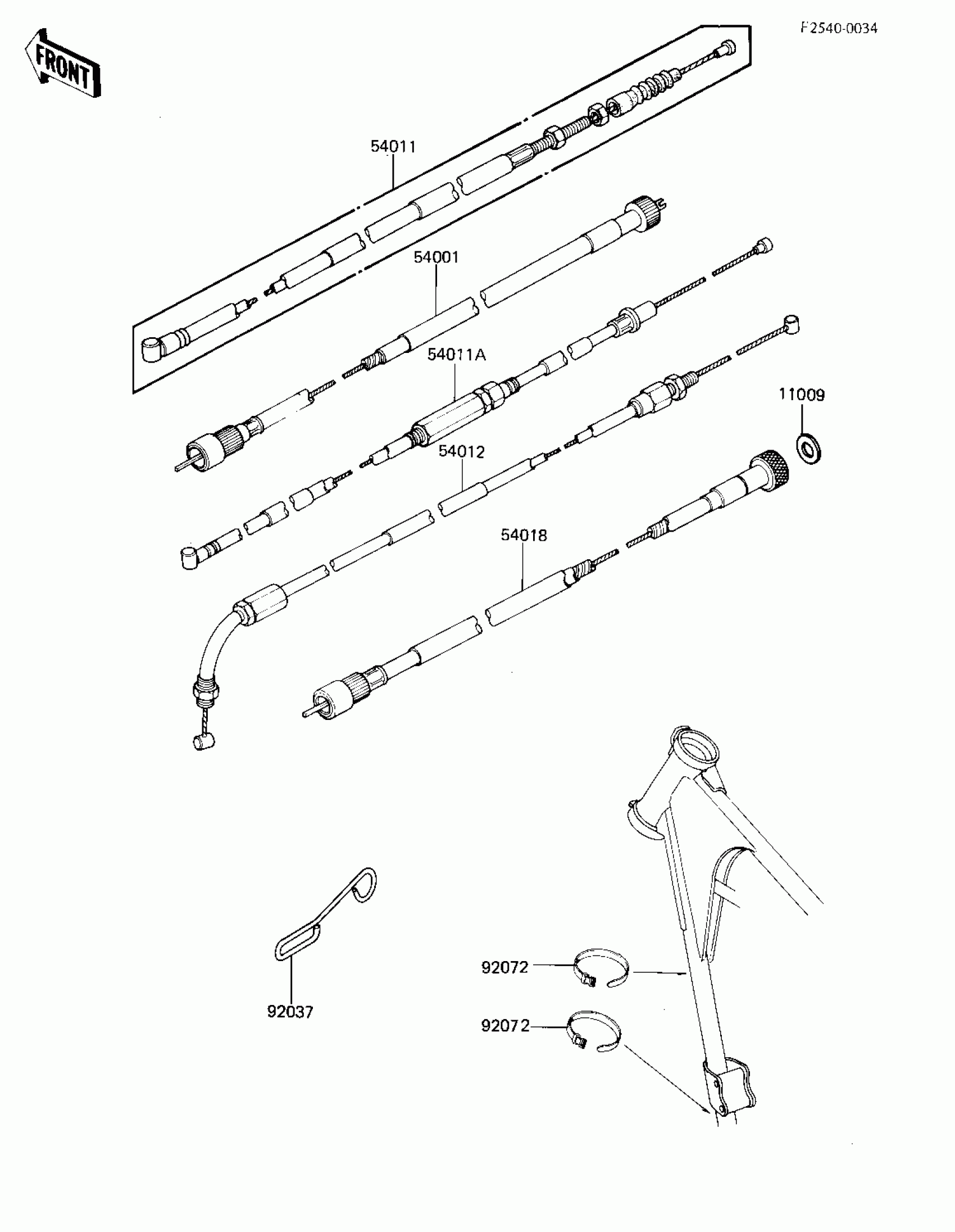 FRONT

F2540-0034

54011

54001

54011A

11009

54012

54018

92072

92037

92072