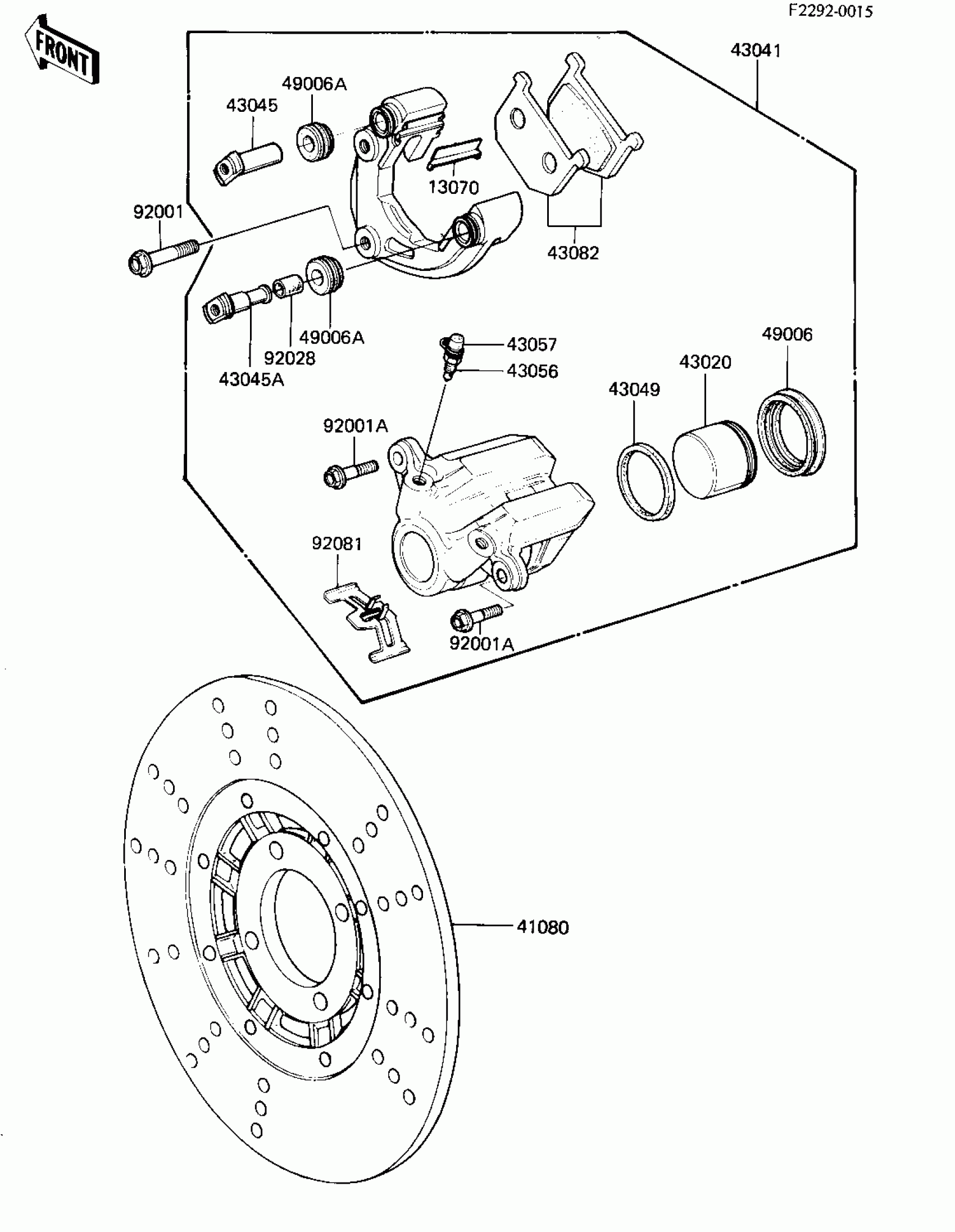 F2292-0015

FRONT

43041

49006A

43045

13070

92001

43082

49006A

92028

43045A

43057

43056

49006

43020

43049

92001A

92081

92001A

41080