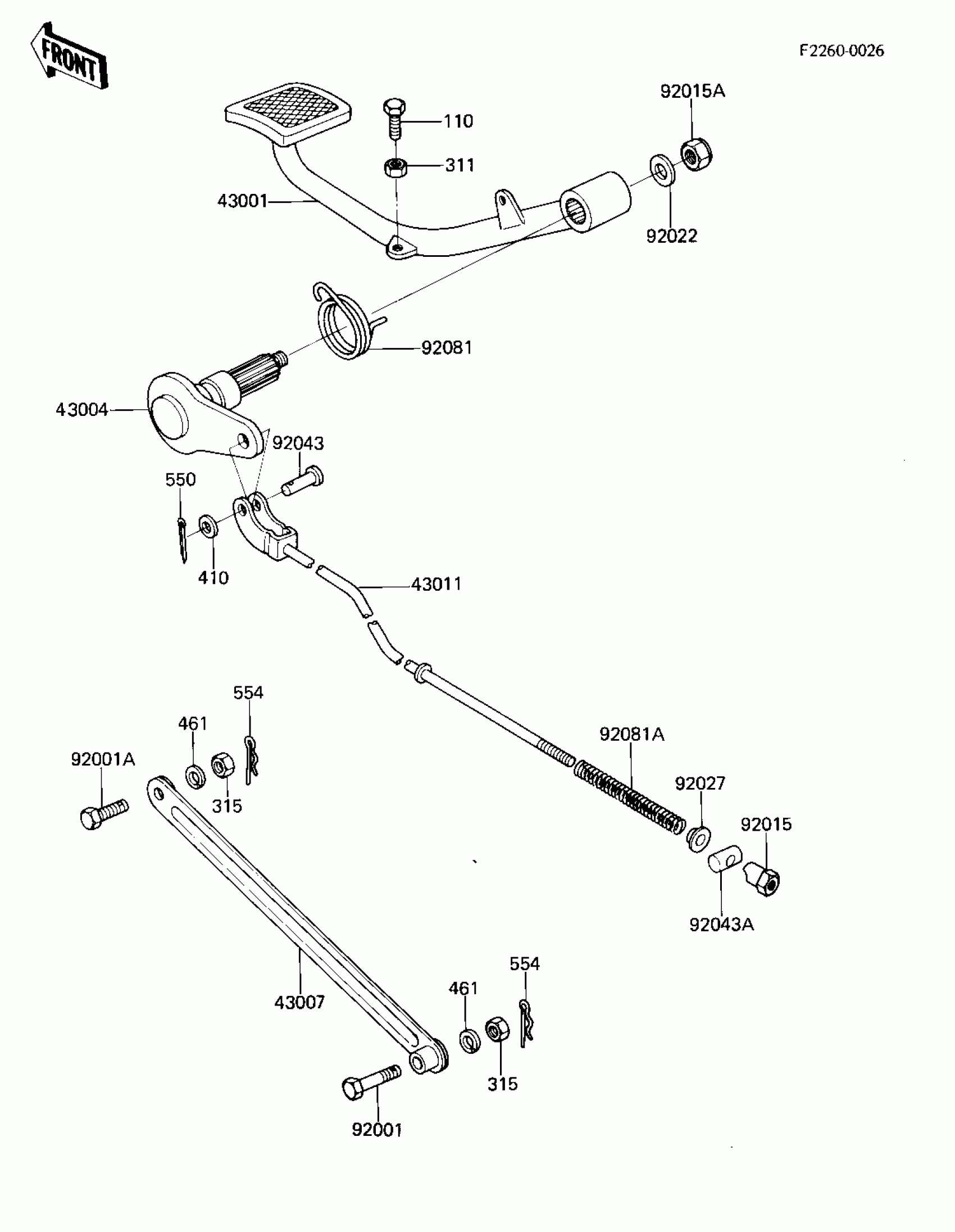 FRONT

F2260-0026

92015A
110
311
43001
92022
92081
43004
92043
550
410
43011
554
461
92001A
315
92081A
92027
92015
92043A
43007
554
461
315
92001