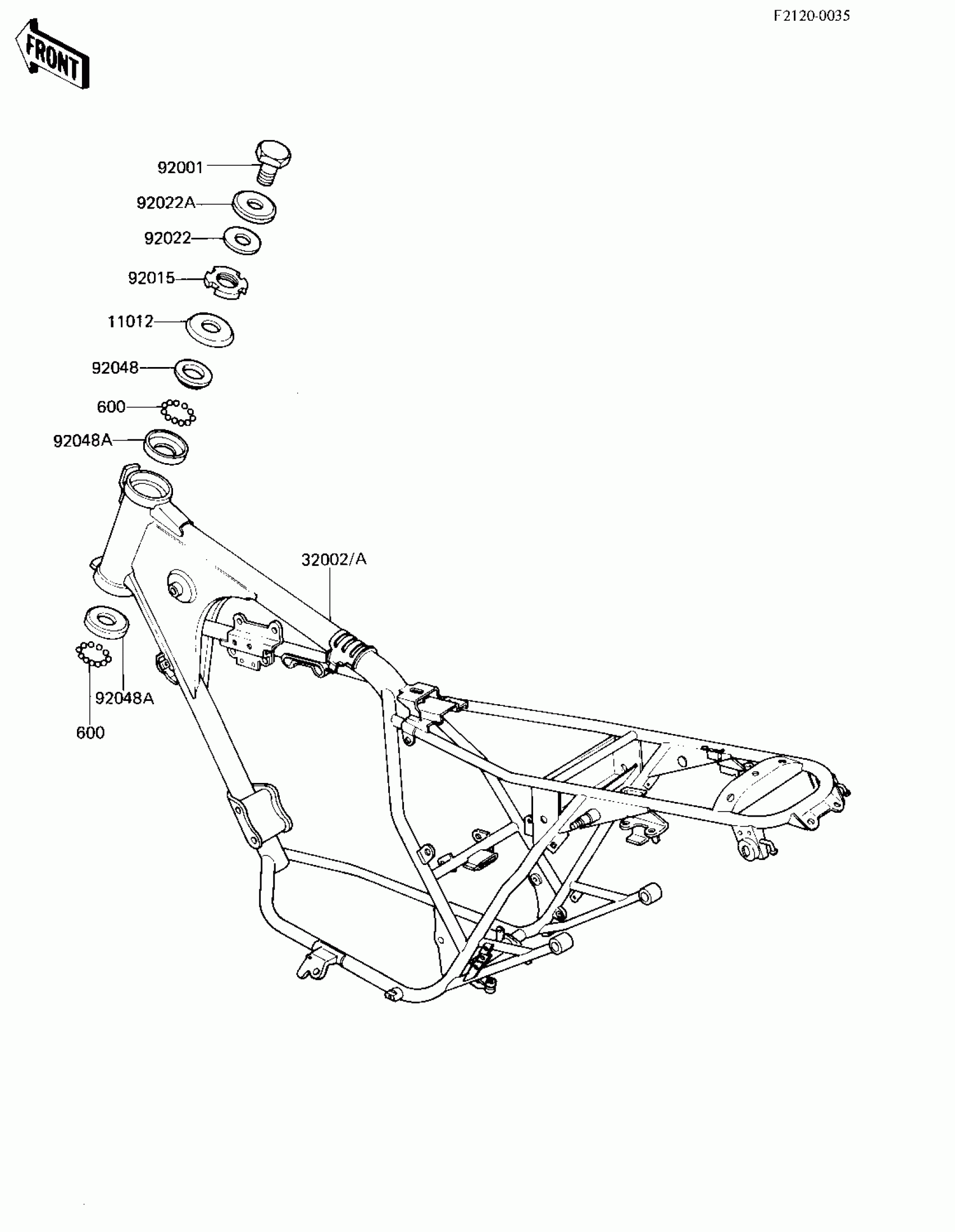 F2120-0035

FRONT

92001
92022A
92022
92015
11012
92048
600
92048A
32002/A
92048A
600