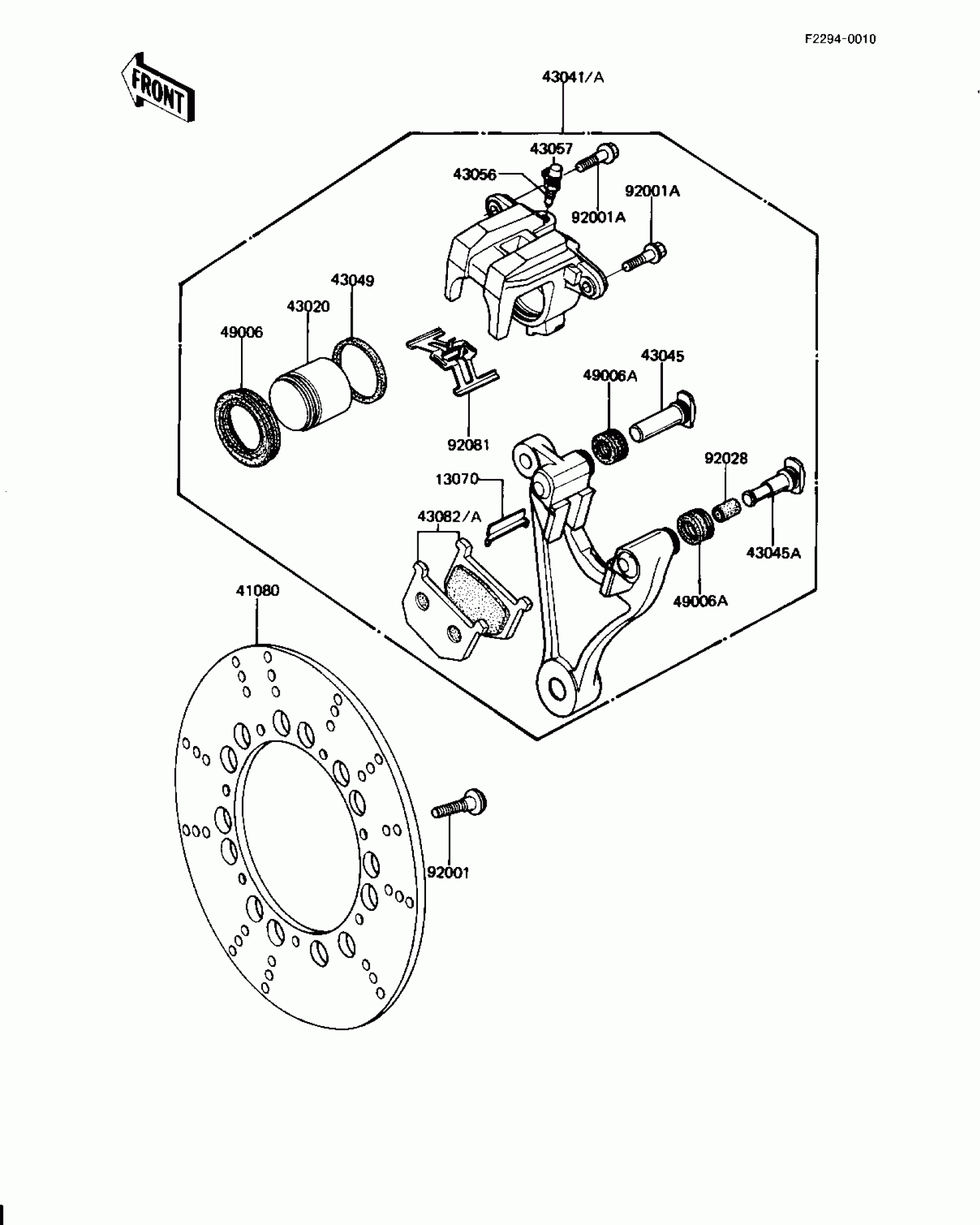 F2294-0010

FRONT

43041/A

43057

43056

92001A

92001A

43049

43020

49006

43045

49006A

92081

92028

13070

43082/A

43045A

49006A

41080

92001